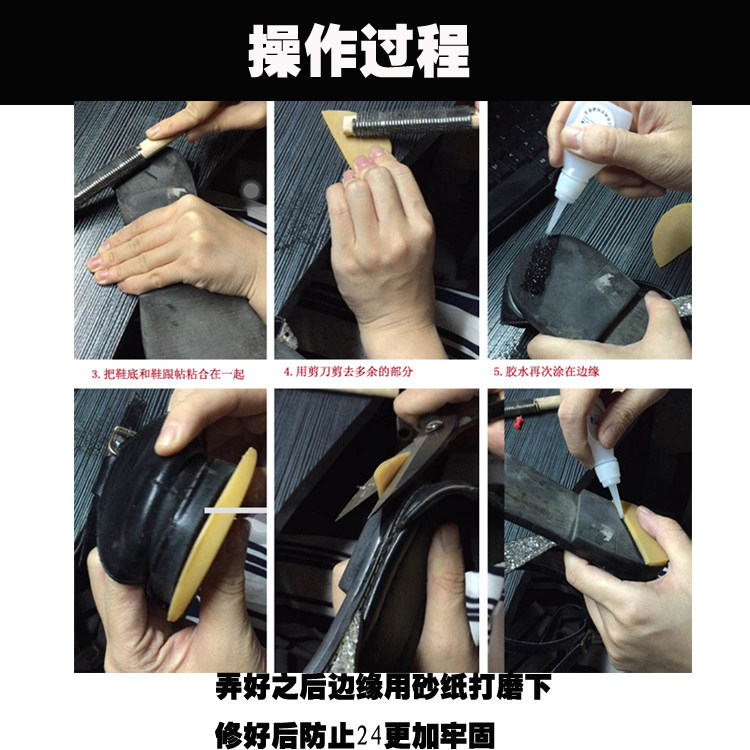 操作过程

3. 把鞋底和鞋跟帖粘合在一起

4. 用剪刀剪去多余的部分

5. 胶水再次涂在边缘

弄好之后边缘用砂纸打磨下

修好后防止24更加牢固