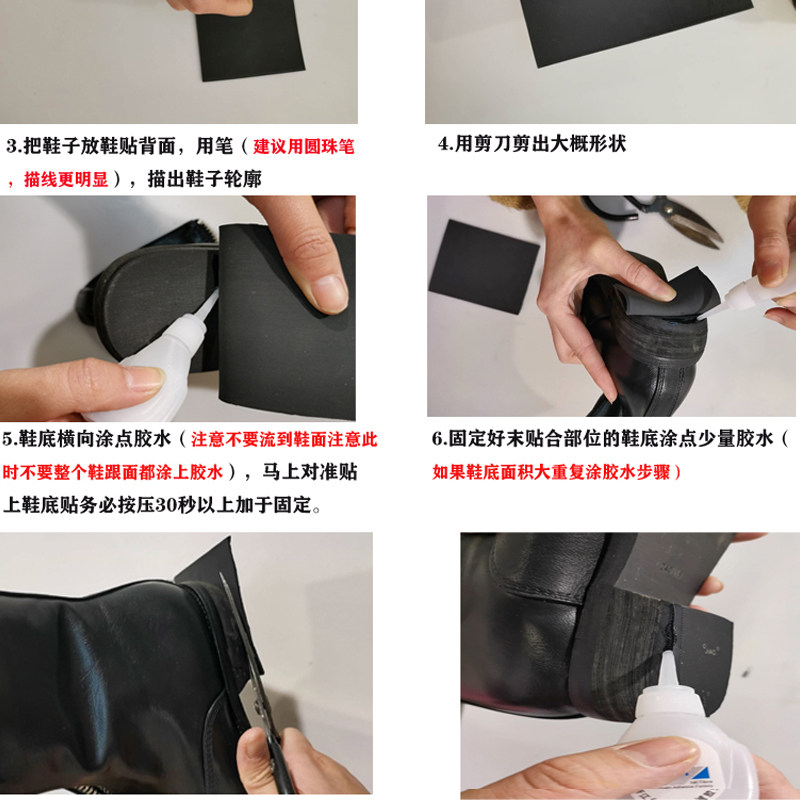 3.把鞋子放鞋贴背面，用笔（建议用圆珠笔，描线更明显），描出鞋子轮廓

4.用剪刀剪出大概形状

5.鞋底横向涂点胶水（注意不要流到鞋面注意此时不要整个鞋跟面都涂上胶水），马上对准贴上鞋底贴务必按压30秒以上加于固定。

6.固定好末贴合部位的鞋底涂点少量胶水（如果鞋底面积大重复涂胶水步骤）