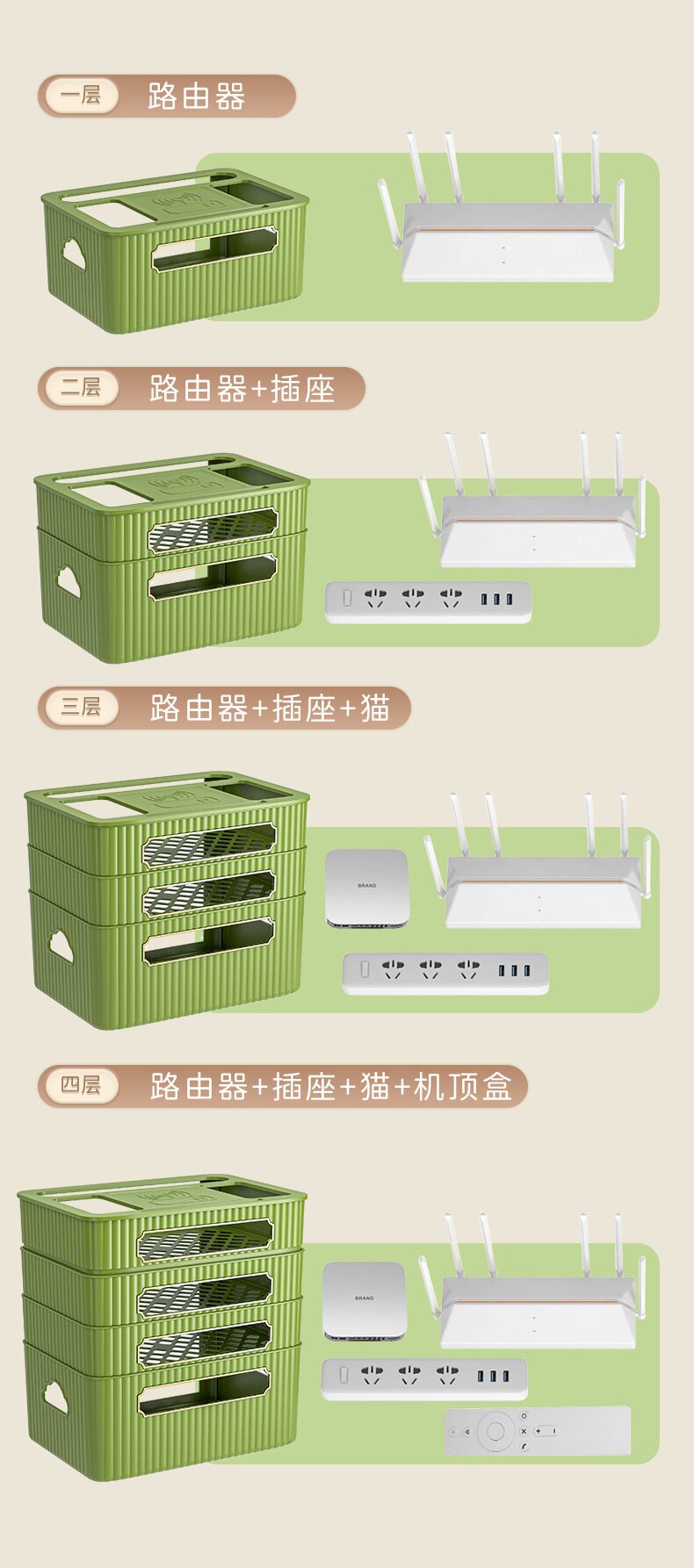 一层 路由器

二层 路由器+插座

三层 路由器+插座+猫

BRAND

四层 路由器+插座+猫+机顶盒

BRAND