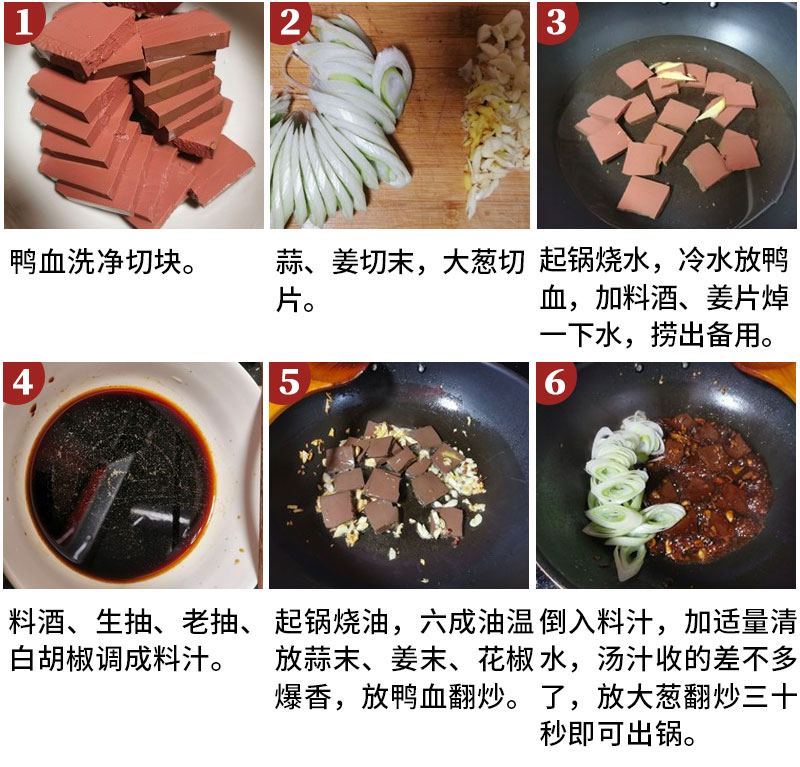 1

鸭血洗净切块。

2

蒜、姜切末，大葱切片。

3

起锅烧水，冷水放鸭血，加料酒、姜片焯一下水，捞出备用。

4

料酒、生抽、老抽、白胡椒调成料汁。

5

起锅烧油，六成油温放蒜末、姜末、花椒爆香，放鸭血翻炒。

6

倒入料汁，加适量清水，汤汁收的差不多了，放大葱翻炒三十秒即可出锅。