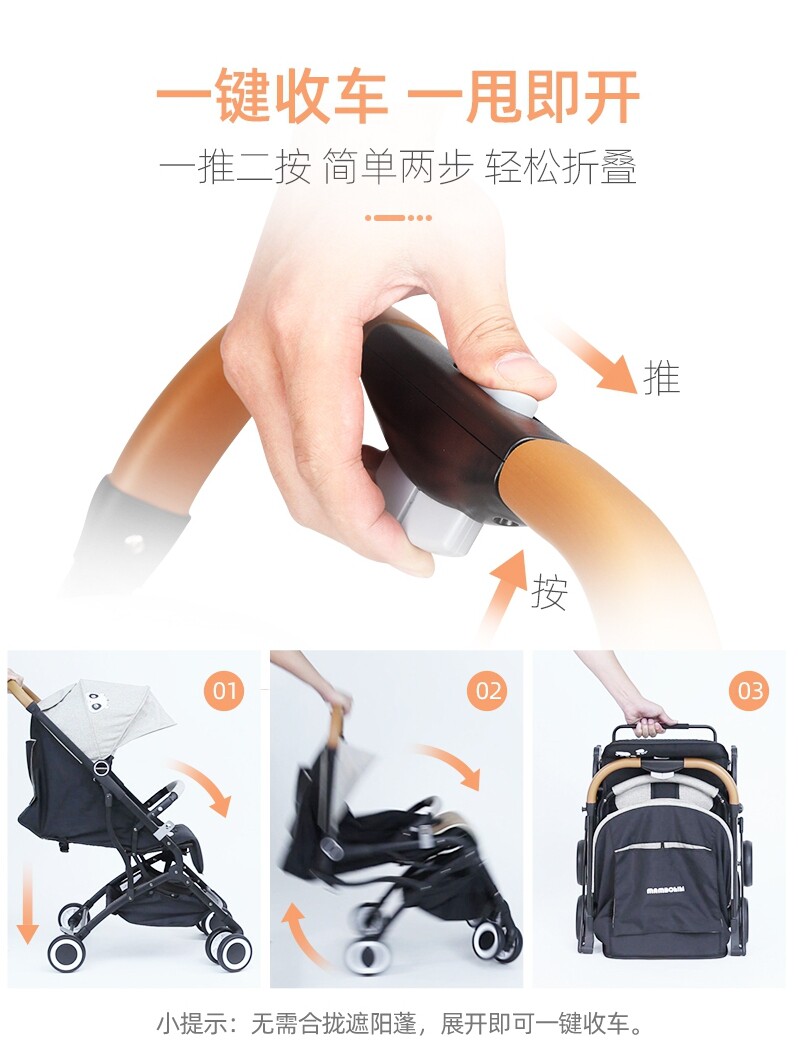 一键收车 一甩即开

一推二按 简单两步 轻松折叠

推

按

01

02

03

MAMBOBM

小提示：无需合拢遮阳蓬，展开即可一键收车。