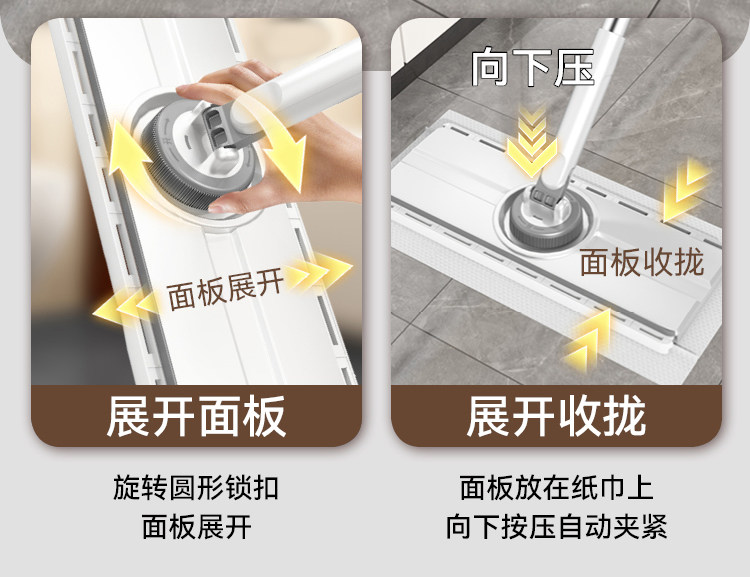 面板展开

展开面板

旋转圆形锁扣
面板展开

向下压

面板收拢

展开收拢

面板放在纸巾上
向下按压自动夹紧