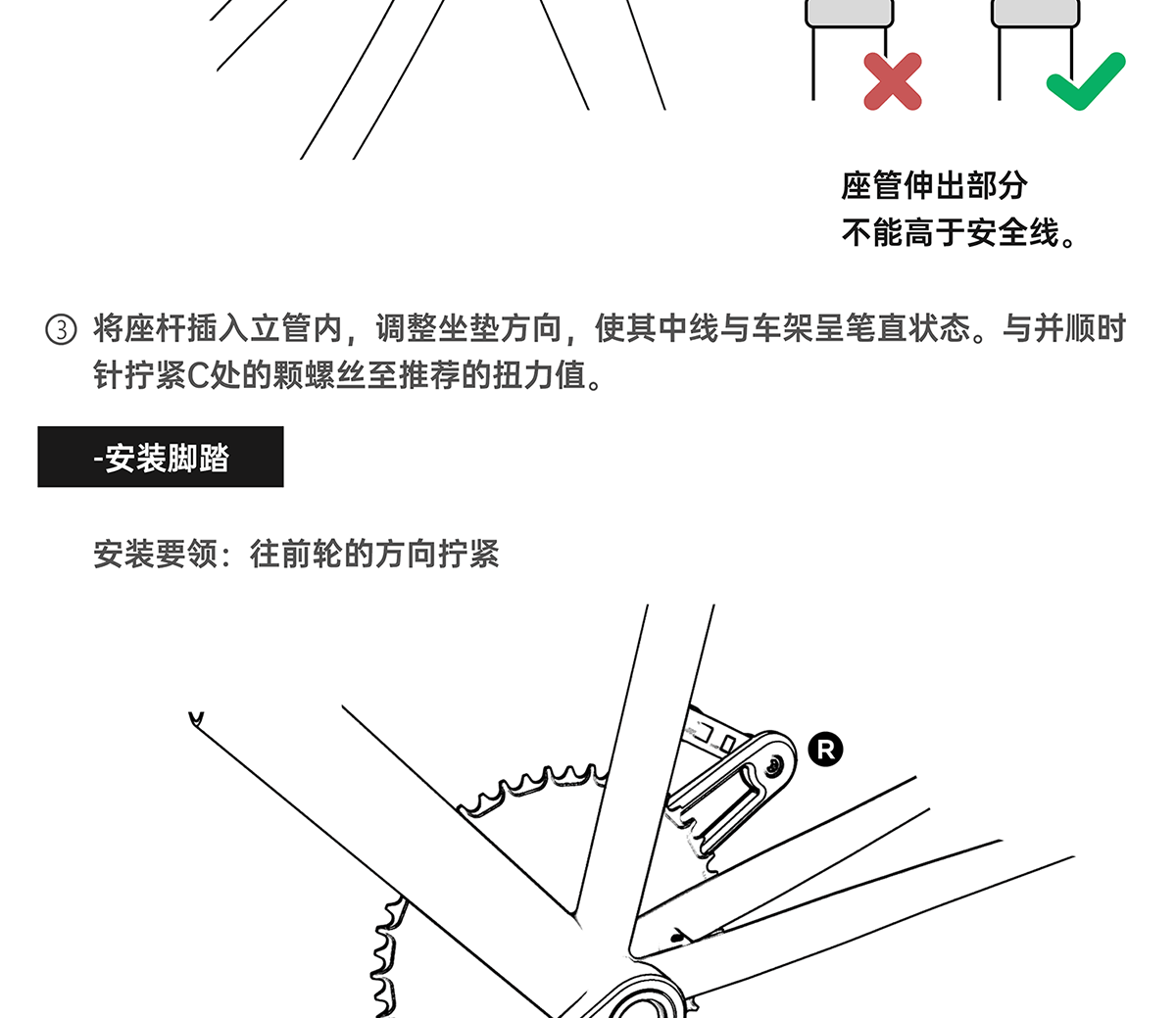 座管伸出部分
不能高于安全线。

③ 将座杆插入立管内，调整坐垫方向，使其中线与车架呈笔直状态。与并顺时针拧紧C处的颗螺丝至推荐的扭力值。

-安装脚踏

安装要领：往前轮的方向拧紧

R