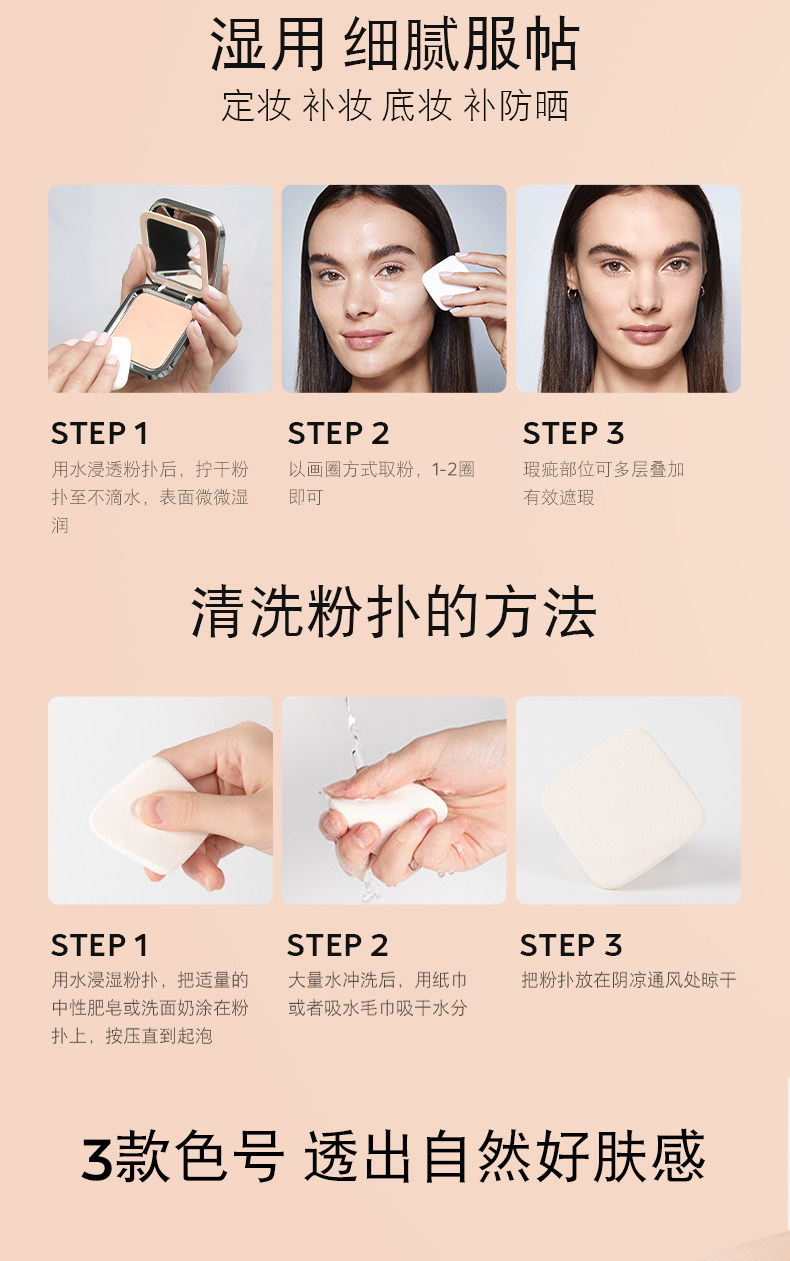 湿用 细腻服帖
定妆 补妆 底妆 补防晒

STEP 1
用水浸透粉扑后，拧干粉扑至不滴水，表面微微湿润

STEP 2
以画圈方式取粉，1-2圈即可

STEP 3
瑕疵部位可多层叠加有效遮瑕

清洗粉扑的方法

STEP 1
用水浸湿粉扑，把适量的中性肥皂或洗面奶涂在粉扑上，按压直到起泡

STEP 2
大量水冲洗后，用纸巾或者吸水毛巾吸干水分

STEP 3
把粉扑放在阴凉通风处晾干

3款色号 透出自然好肤感