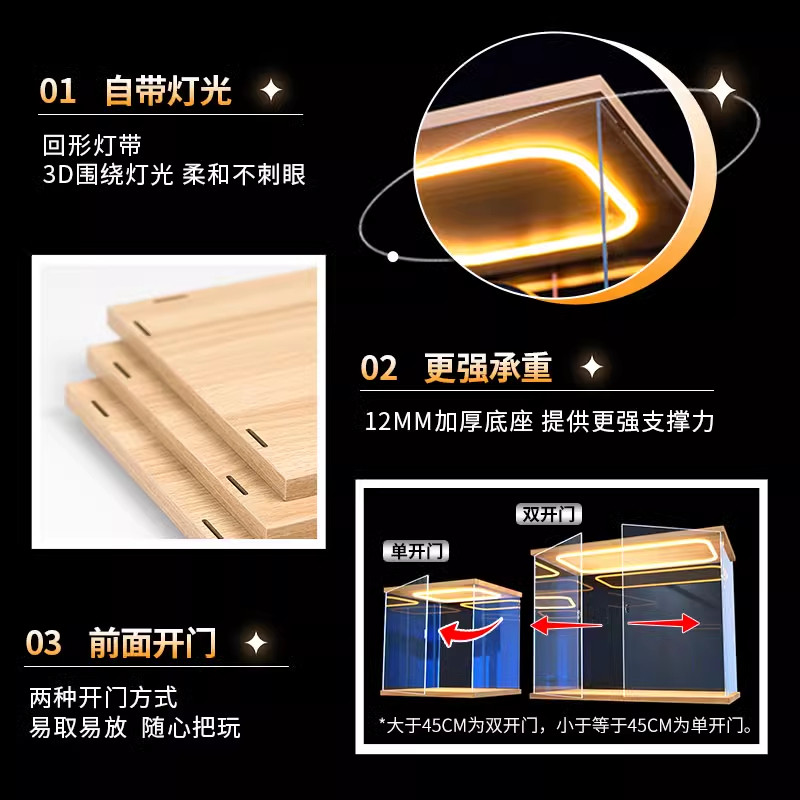 01 自带灯光

回形灯带
3D围绕灯光 柔和不刺眼

02 更强承重

12MM加厚底座 提供更强支撑力

双开门

单开门

*大于45CM为双开门，小于等于45CM为单开门。

03 前面开门

两种开门方式
易取易放 随心把玩