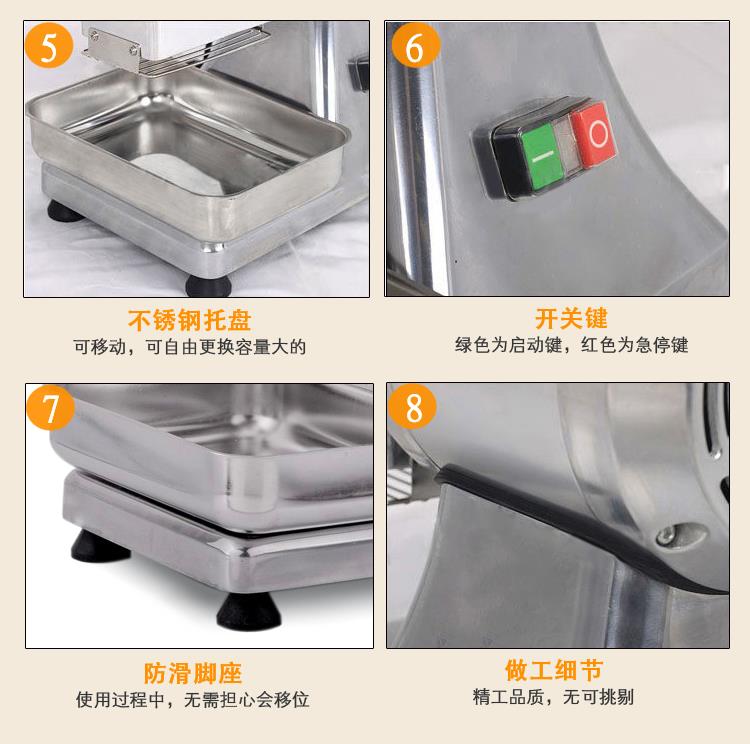 5

不锈钢托盘
可移动，可自由更换容量大的

6

开关键
绿色为启动键，红色为急停键

7

防滑脚座
使用过程中，无需担心会移位

8

做工细节
精工品质，无可挑剔