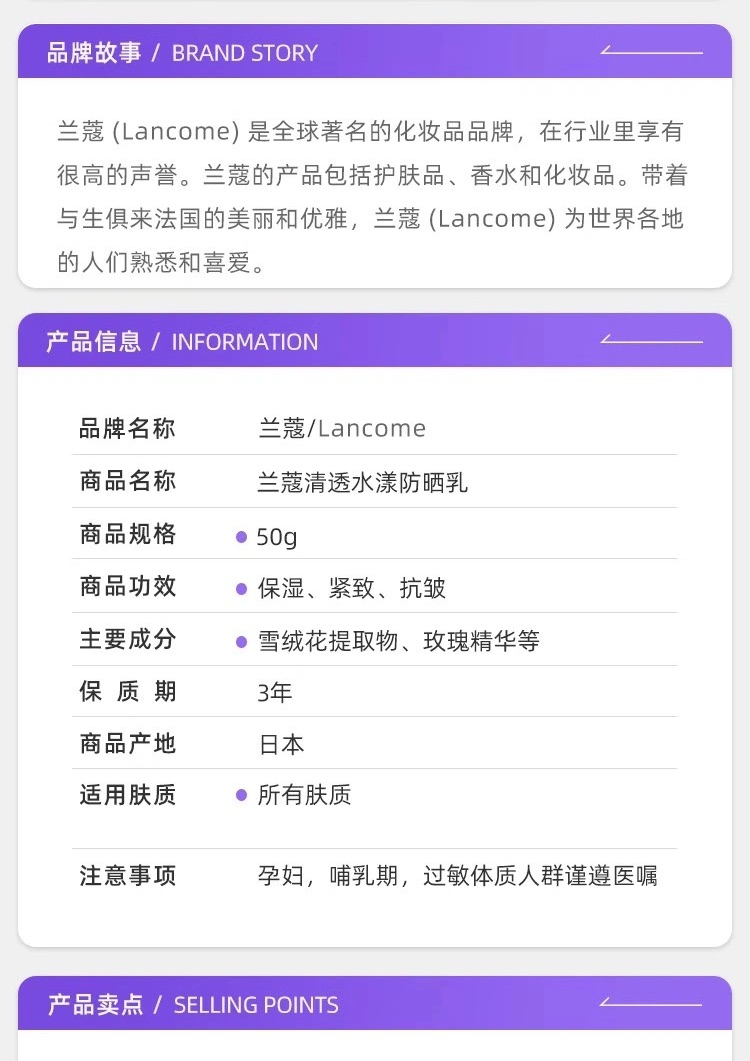 品牌故事 / BRAND STORY

兰蔻 (Lancome) 是全球著名的化妆品品牌，在行业里享有很高的声誉。兰蔻的产品包括护肤品、香水和化妆品。带着与生俱来法国的美丽和优雅，兰蔻 (Lancome) 为世界各地的人们熟悉和喜爱。

产品信息 / INFORMATION

品牌名称 兰蔻/Lancome
商品名称 兰蔻清透水漾防晒乳
商品规格 • 50g
商品功效 • 保湿、紧致、抗皱
主要成分 • 雪绒花提取物、玫瑰精华等
保质期 3年
商品产地 日本
适用肤质 • 所有肤质
注意事项 孕妇，哺乳期，过敏体质人群谨遵医嘱

产品卖点 / SELLING POINTS