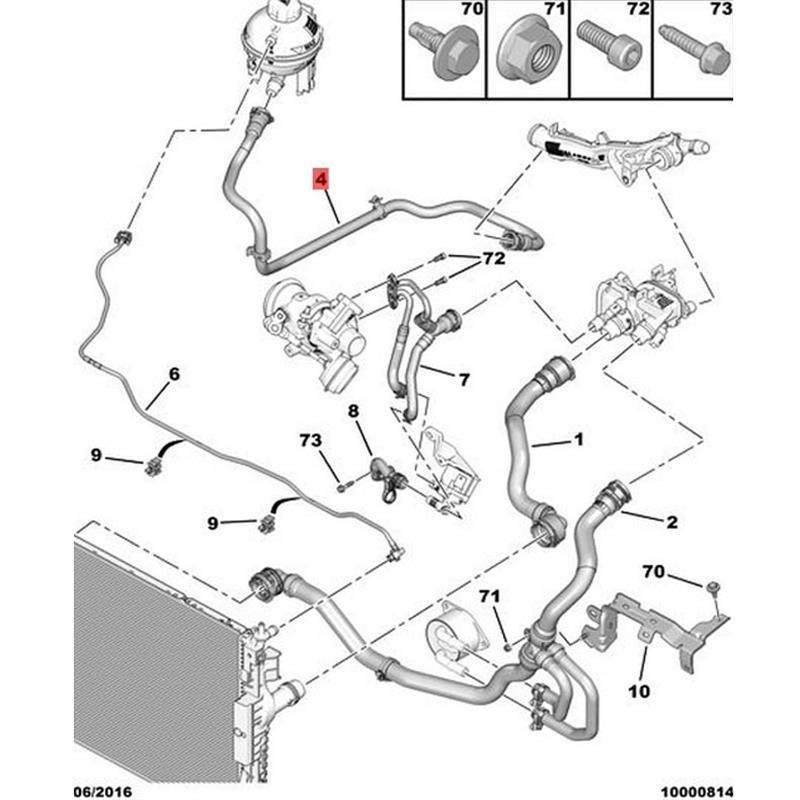 70
71
72
73
4
72
7
6
8
73
1
9
9
2
70
71
10
06/2016
10000814