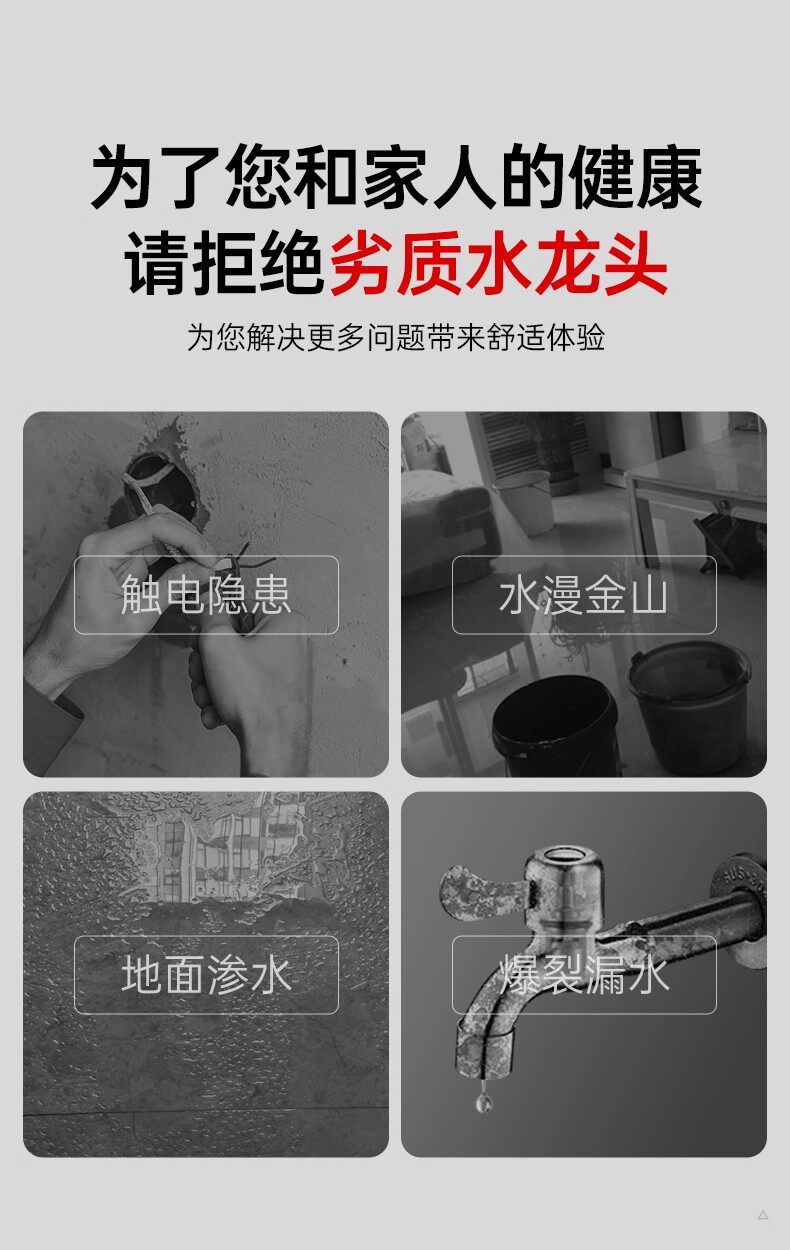 为了您和家人的健康
请拒绝劣质水龙头

为您解决更多问题带来舒适体验

触电隐患

水漫金山

地面渗水

爆裂漏水