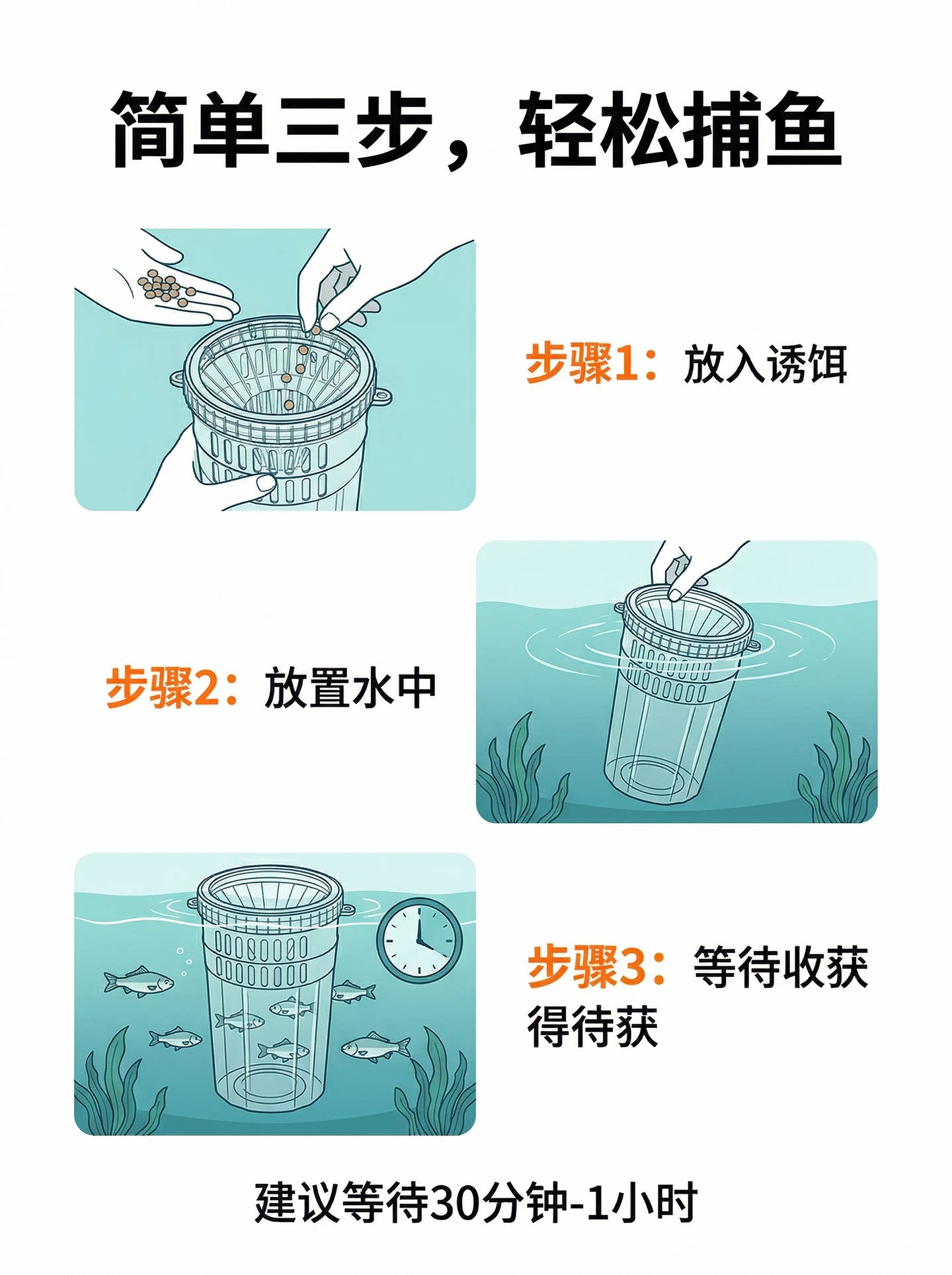 简单三步，轻松捕鱼

步骤1：放入诱饵

步骤2：放置水中

步骤3：等待收获
得待获

建议等待30分钟-1小时