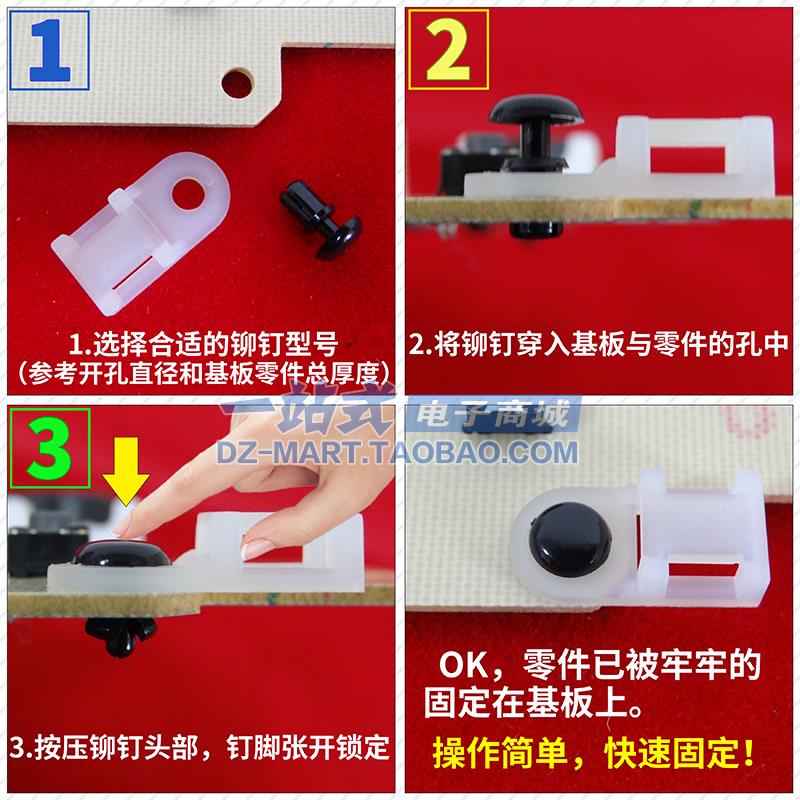 1

1.选择合适的铆钉型号
(参考开孔直径和基板零件总厚度)

2

2.将铆钉穿入基板与零件的孔中

一站式 电子商城
DZ-MART.TAOBAO.COM

3

3.按压铆钉头部，钉脚张开锁定

OK，零件已被牢牢的固定在基板上。

操作简单，快速固定！