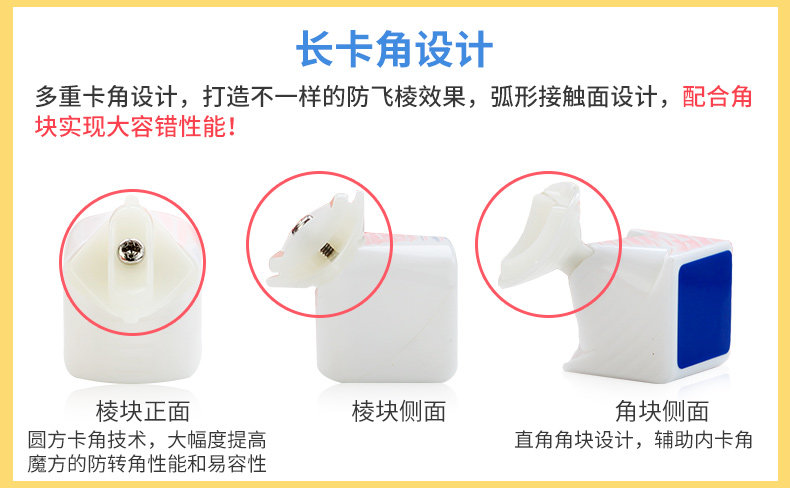 长卡角设计

多重卡角设计，打造不一样的防飞棱效果，弧形接触面设计，配合角块实现大容错性能！

棱块正面
圆方卡角技术，大幅度提高魔方的防转角性能和易容性

棱块侧面

角块侧面
直角角块设计，辅助内卡角