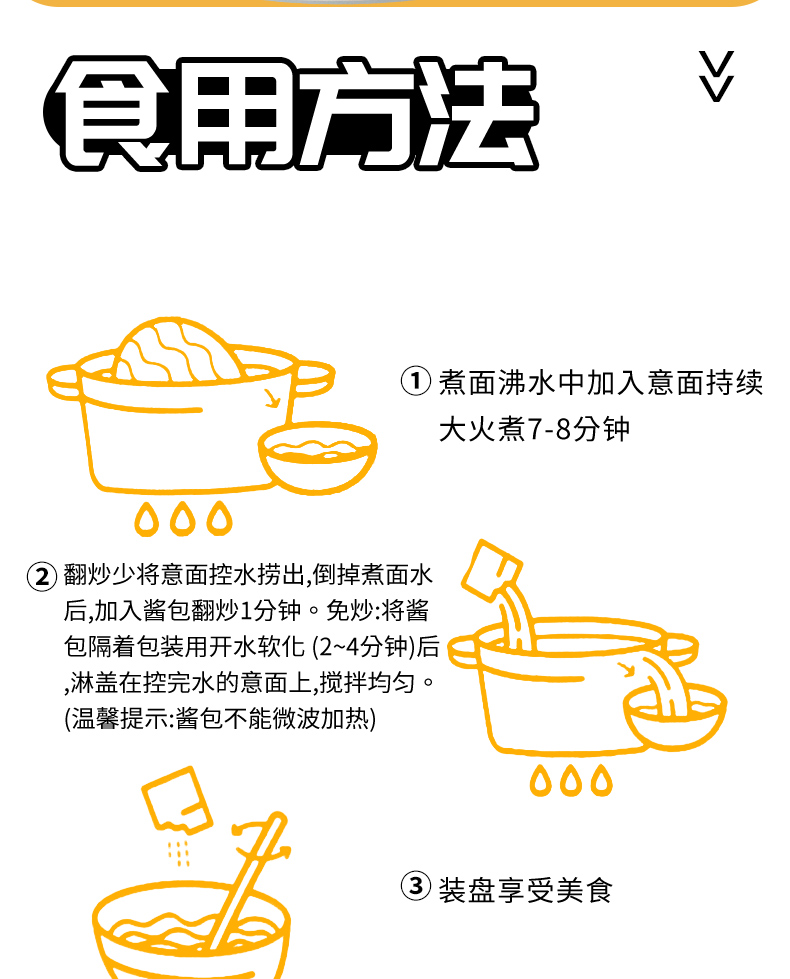 食用方法

① 煮面沸水中加入意面持续大火煮7-8分钟

② 翻炒少将意面控水捞出,倒掉煮面水后,加入酱包翻炒1分钟。免炒:将酱包隔着包装用开水软化 (2~4分钟)后,淋盖在控完水的意面上,搅拌均匀。(温馨提示:酱包不能微波加热)

③ 装盘享受美食