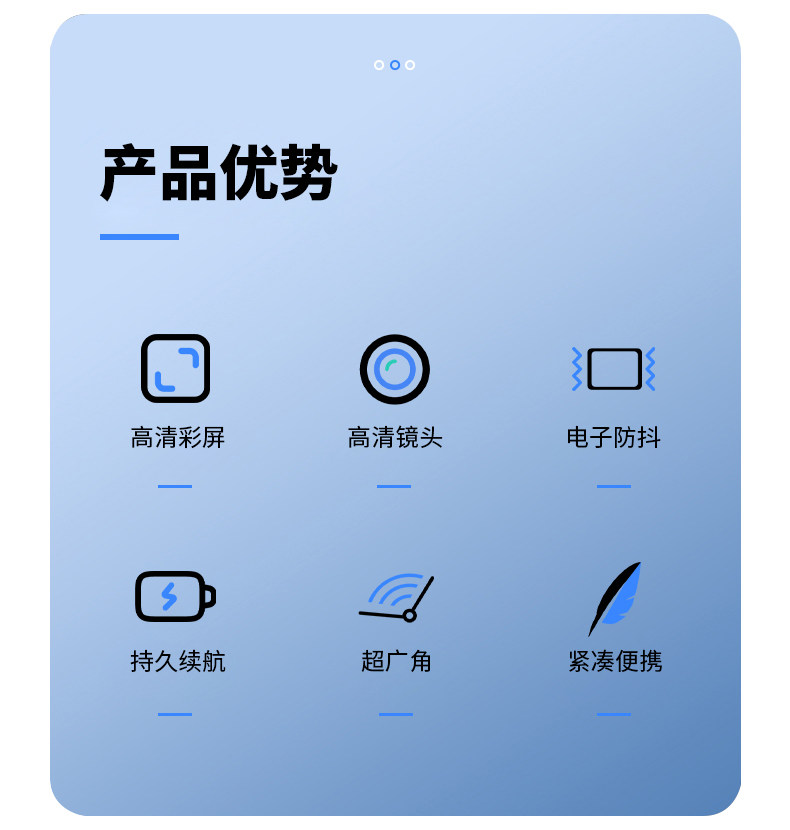 产品优势

高清彩屏

高清镜头

电子防抖

持久续航

超广角

紧凑便携