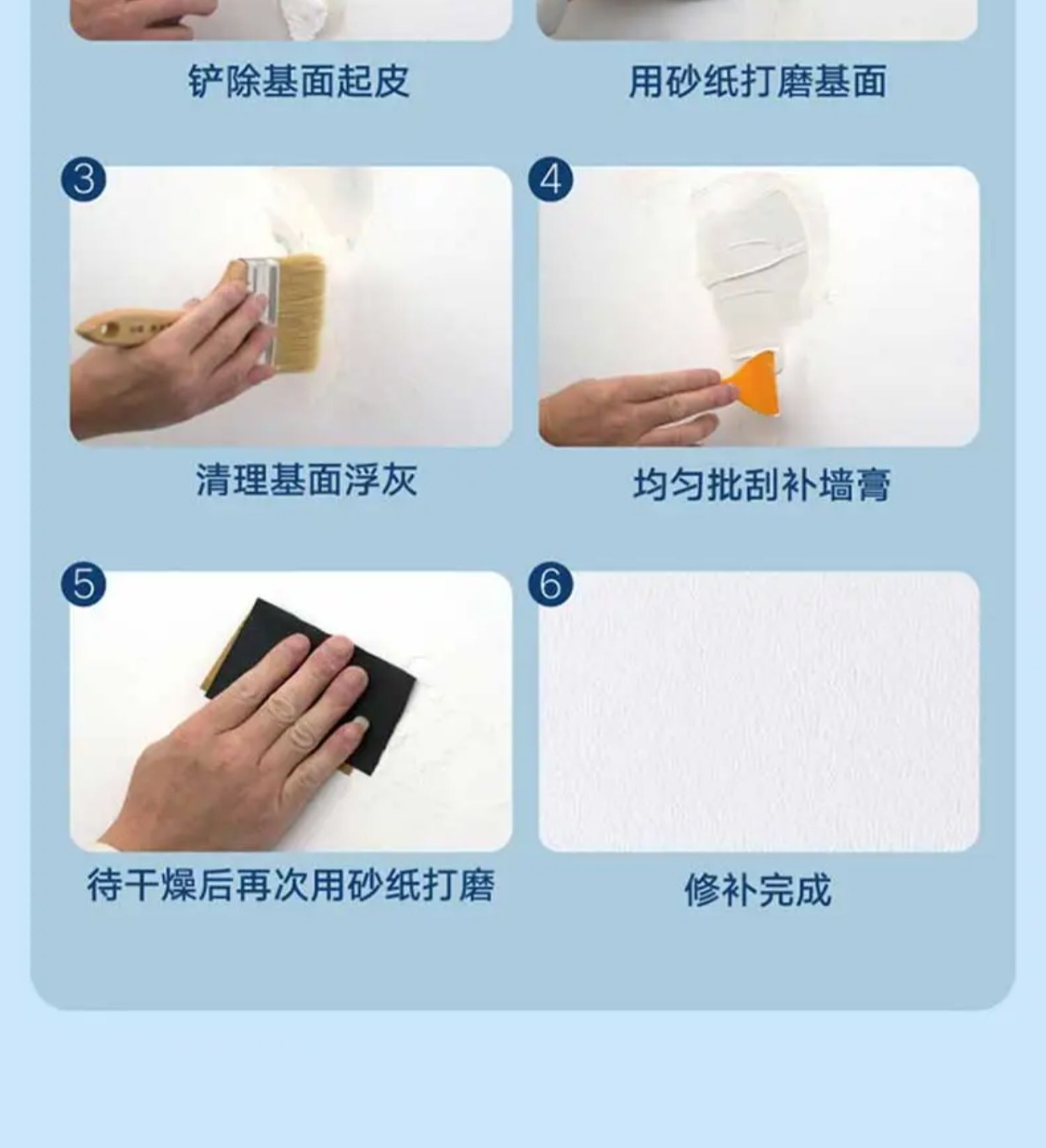 铲除基面起皮

用砂纸打磨基面

3

清理基面浮灰

4

均匀批刮补墙膏

5

待干燥后再次用砂纸打磨

6

修补完成