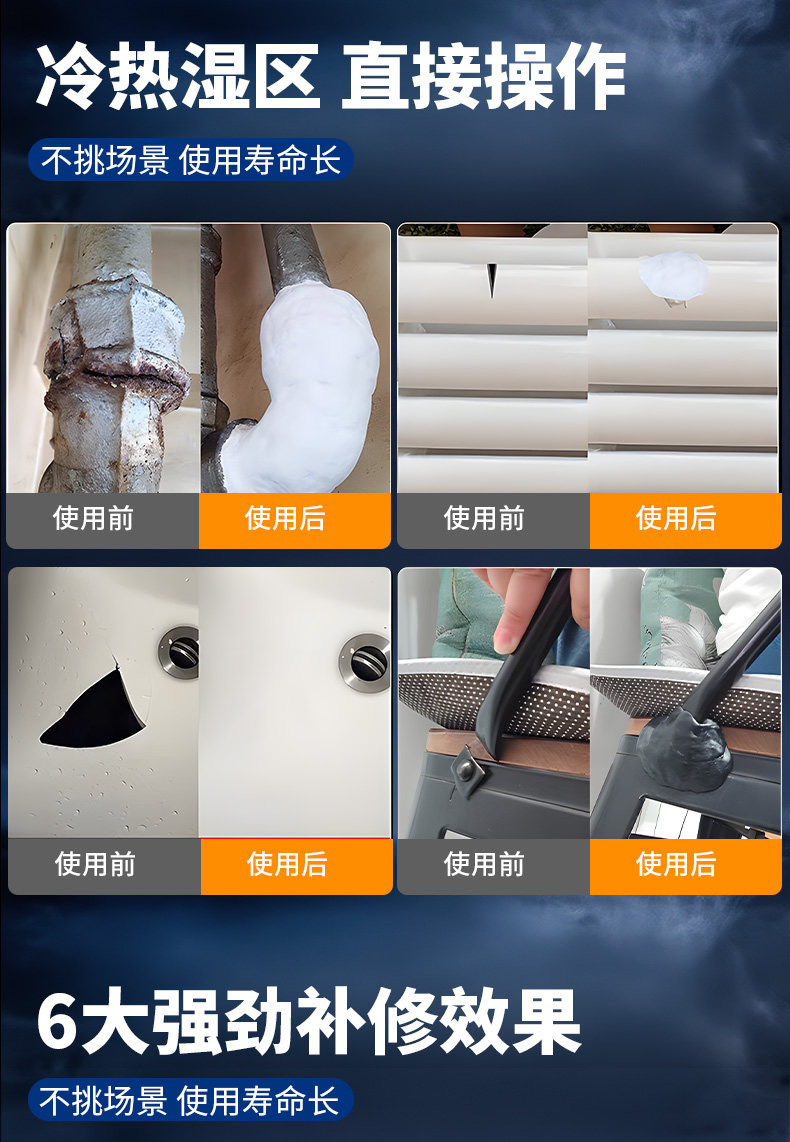 冷热湿区 直接操作

不挑场景 使用寿命长

使用前
使用后

使用前
使用后

使用前
使用后

使用前
使用后

6大强劲补修效果

不挑场景 使用寿命长