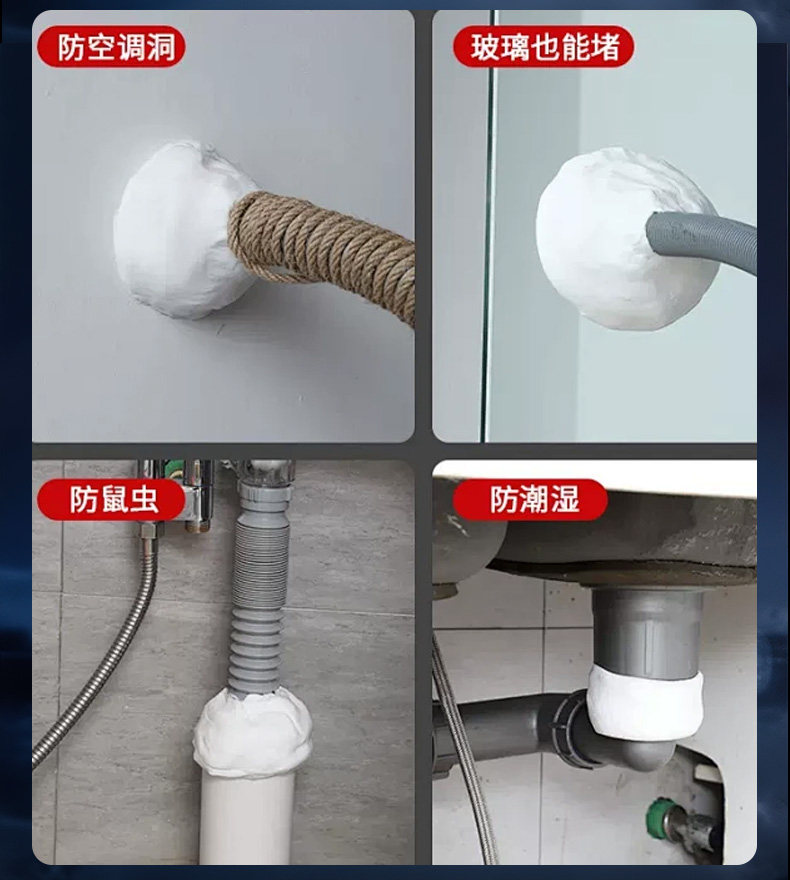 防空调洞

玻璃也能堵

防鼠虫

防潮湿