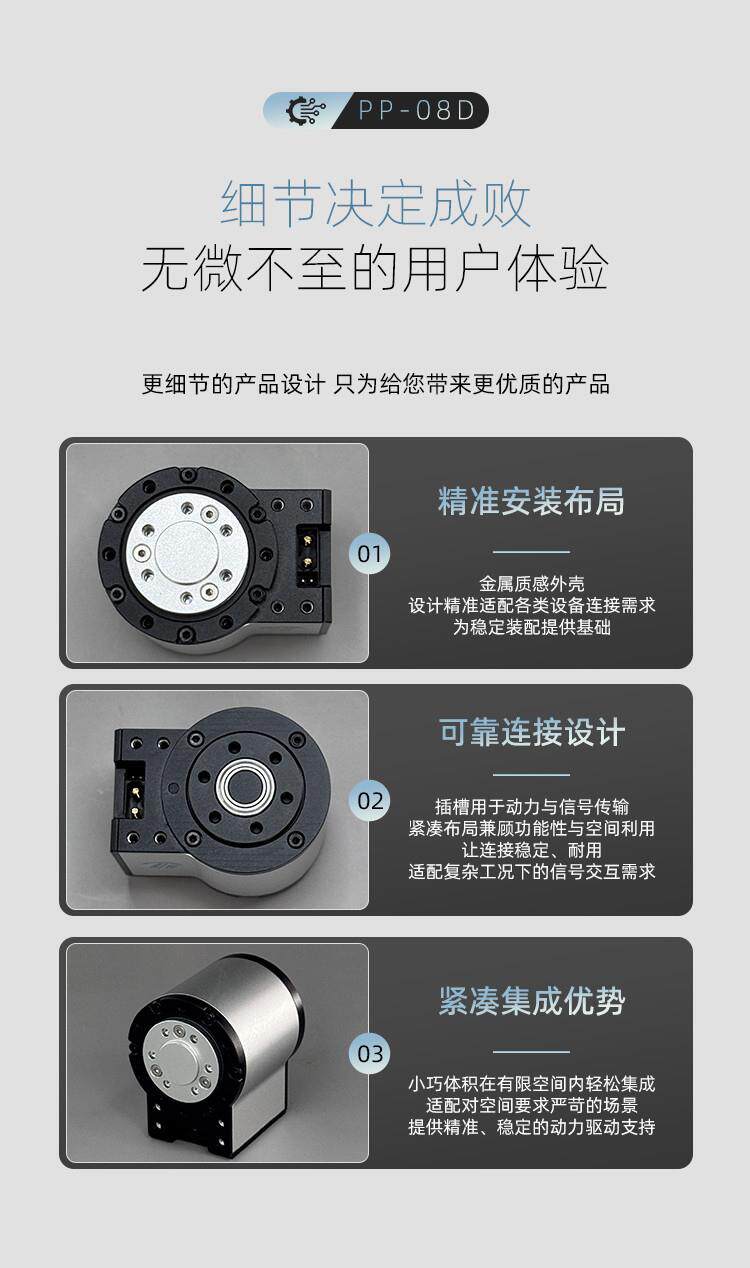 PP-08D

细节决定成败
无微不至的用户体验

更细节的产品设计 只为给您带来更优质的产品

01

精准安装布局

金属质感外壳
设计精准适配各类设备连接需求
为稳定装配提供基础

02

可靠连接设计

插槽用于动力与信号传输
紧凑布局兼顾功能性与空间利用
让连接稳定、耐用
适配复杂工况下的信号交互需求

03

紧凑集成优势

小巧体积在有限空间内轻松集成
适配对空间要求严苛的场景
提供精准、稳定的动力驱动支持