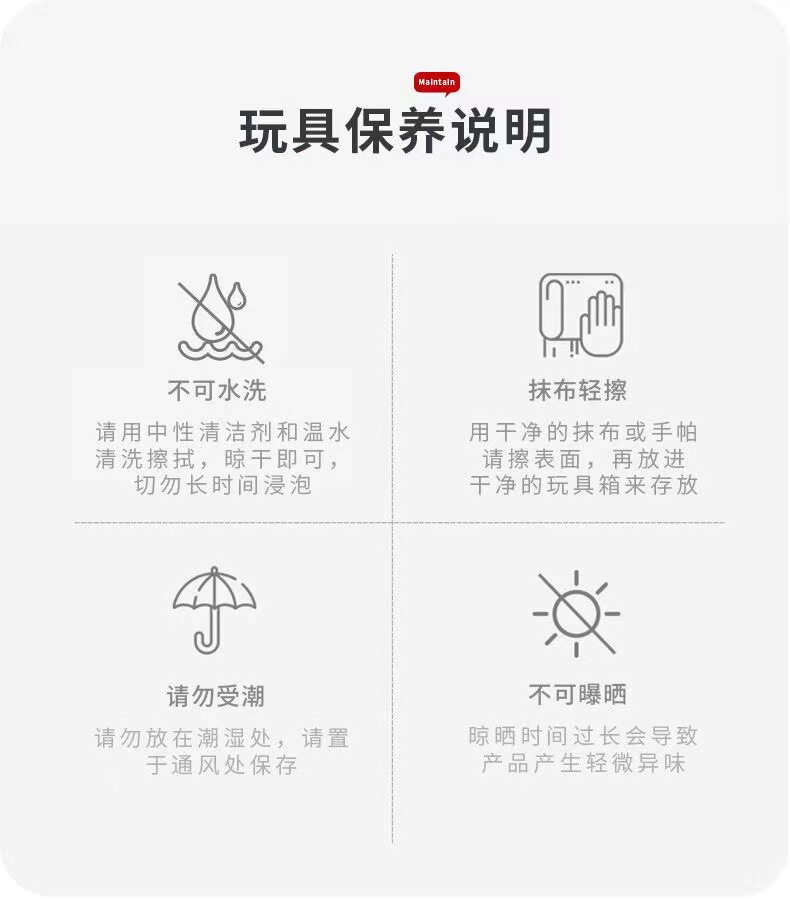 Maintain

玩具保养说明

不可水洗

请用中性清洁剂和温水清洗擦拭，晾干即可，切勿长时间浸泡

抹布轻擦

用干净的抹布或手帕请擦表面，再放进干净的玩具箱来存放

请勿受潮

请勿放在潮湿处，请置于通风处保存

不可曝晒

晾晒时间过长会导致产品产生轻微异味