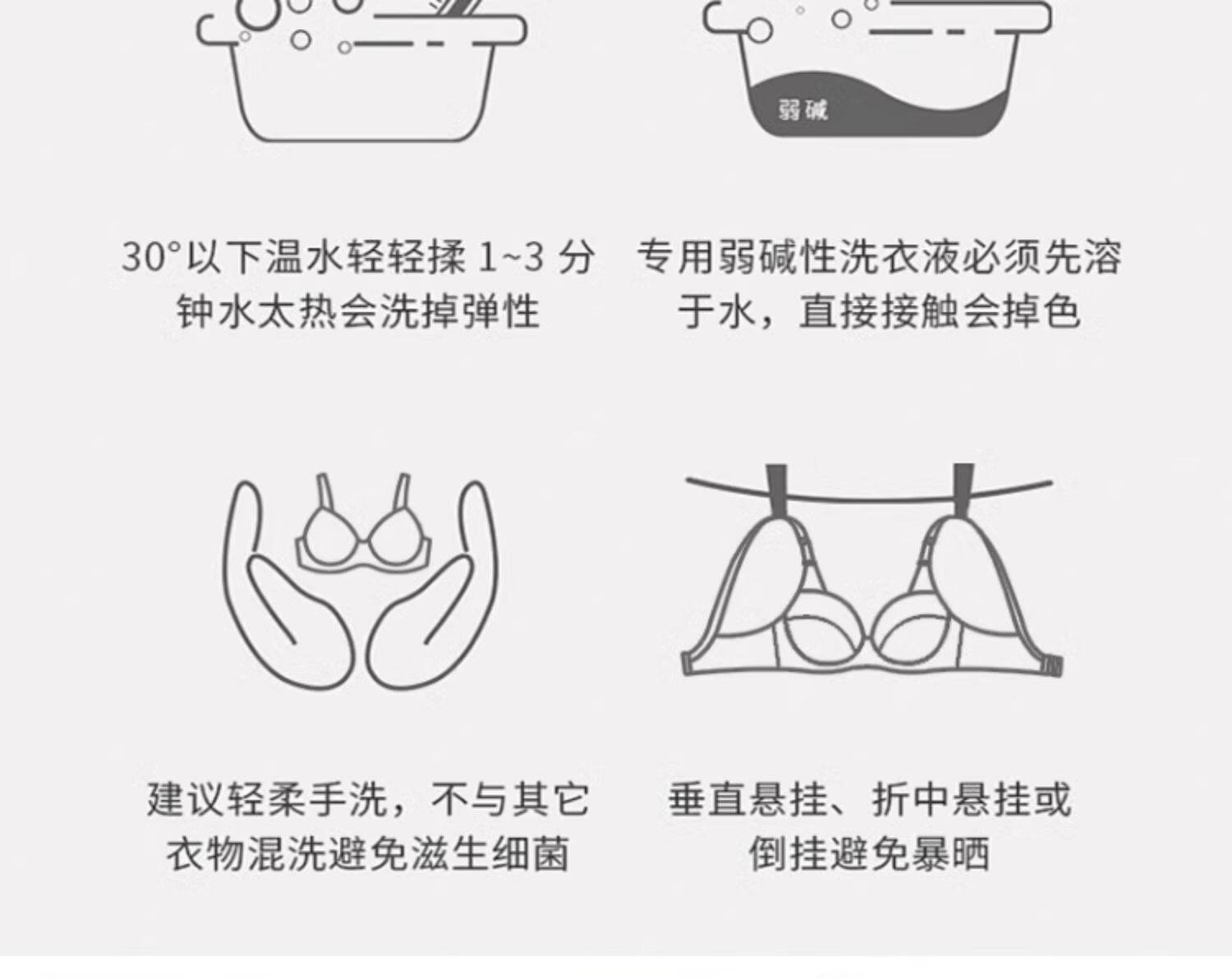 弱碱

30°以下温水轻轻揉 1~3 分钟水太热会洗掉弹性

专用弱碱性洗衣液必须先溶于水，直接接触会掉色

建议轻柔手洗，不与其它衣物混洗避免滋生细菌

垂直悬挂、折中悬挂或倒挂避免暴晒