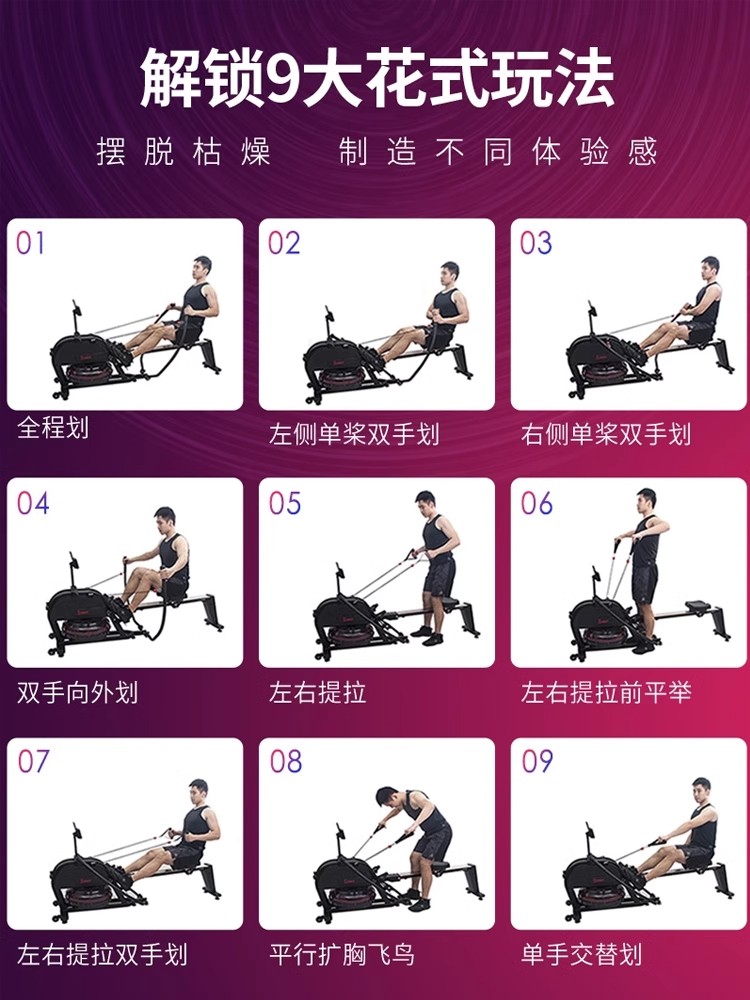 解锁9大花式玩法

摆脱枯燥　制造不同体验感

01
全程划

02
左侧单桨双手划

03
右侧单桨双手划

04
双手向外划

05
左右提拉

06
左右提拉前平举

07
左右提拉双手划

08
平行扩胸飞鸟

09
单手交替划