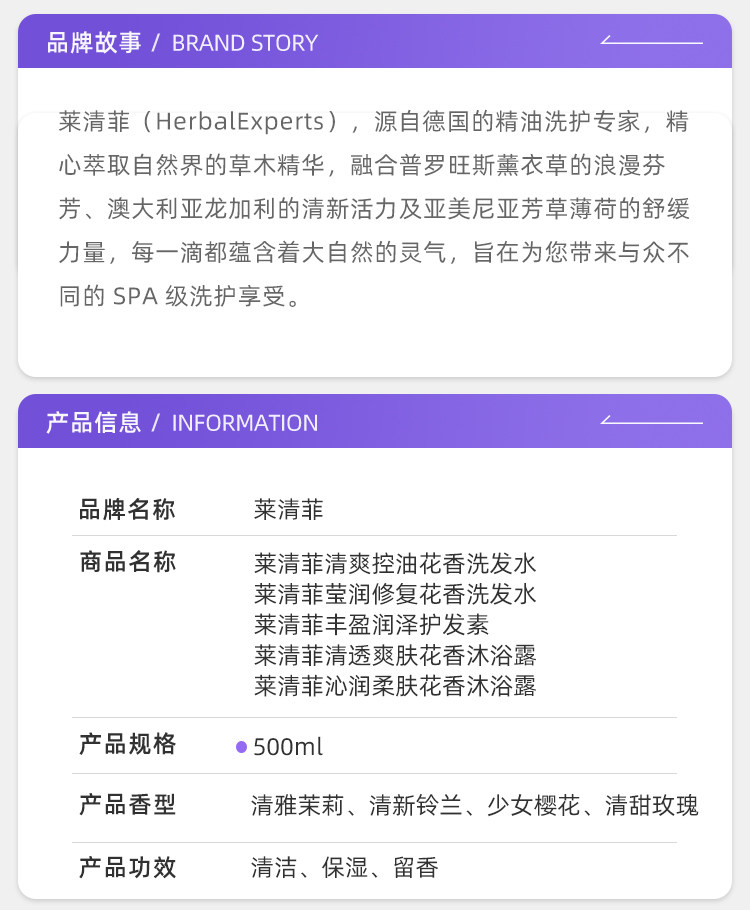 品牌故事 / BRAND STORY

莱清菲（HerbalExperts），源自德国的精油洗护专家，精心萃取自然界的草木精华，融合普罗旺斯薰衣草的浪漫芬芳、澳大利亚龙加利的清新活力及亚美尼亚芳草薄荷的舒缓力量，每一滴都蕴含着大自然的灵气，旨在为您带来与众不同的SPA级洗护享受。

产品信息 / INFORMATION

品牌名称 莱清菲

商品名称 莱清菲清爽控油花香洗发水
莱清菲莹润修复花香洗发水
莱清菲丰盈润泽护发素
莱清菲清透爽肤花香沐浴露
莱清菲沁润柔肤花香沐浴露

产品规格 • 500ml

产品香型 清雅茉莉、清新铃兰、少女樱花、清甜玫瑰

产品功效 清洁、保湿、留香