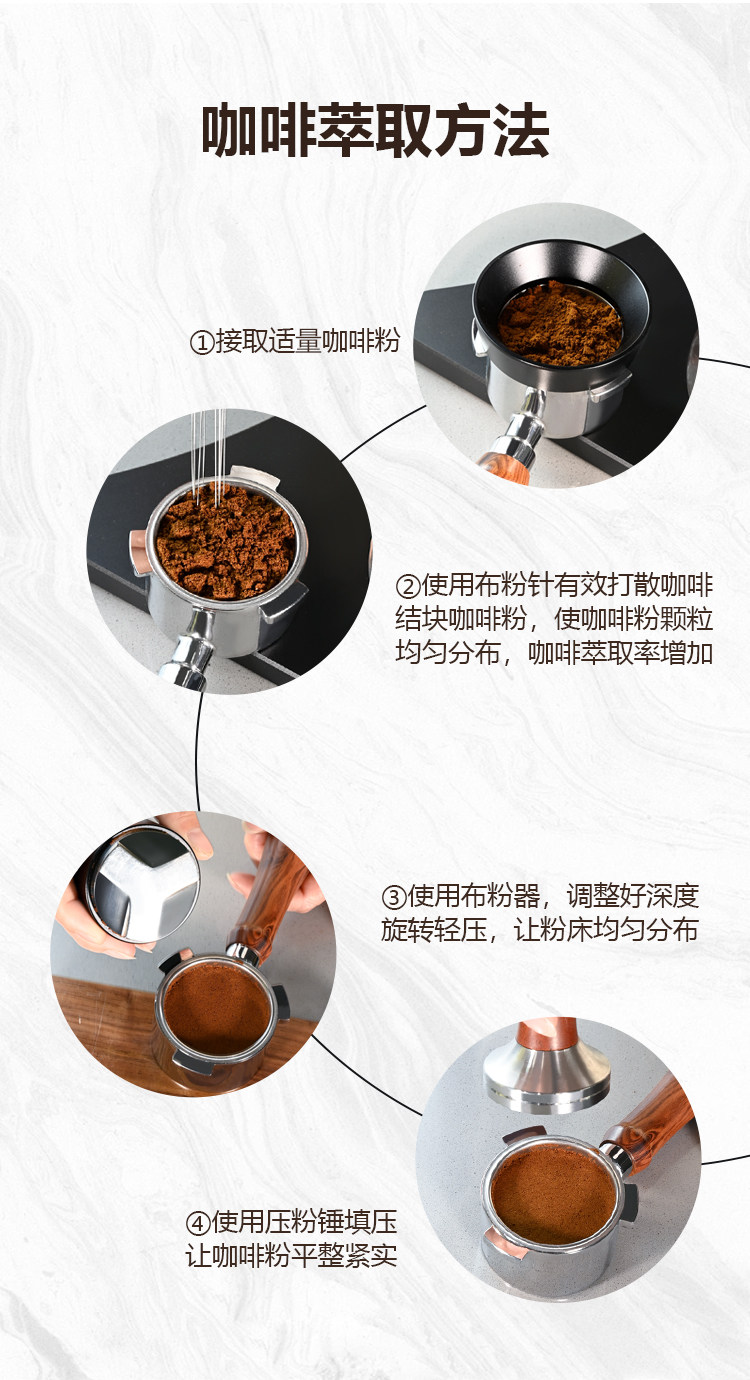 咖啡萃取方法

①接取适量咖啡粉

②使用布粉针有效打散咖啡结块咖啡粉，使咖啡粉颗粒均匀分布，咖啡萃取率增加

③使用布粉器，调整好深度旋转轻压，让粉床均匀分布

④使用压粉锤填压让咖啡粉平整紧实