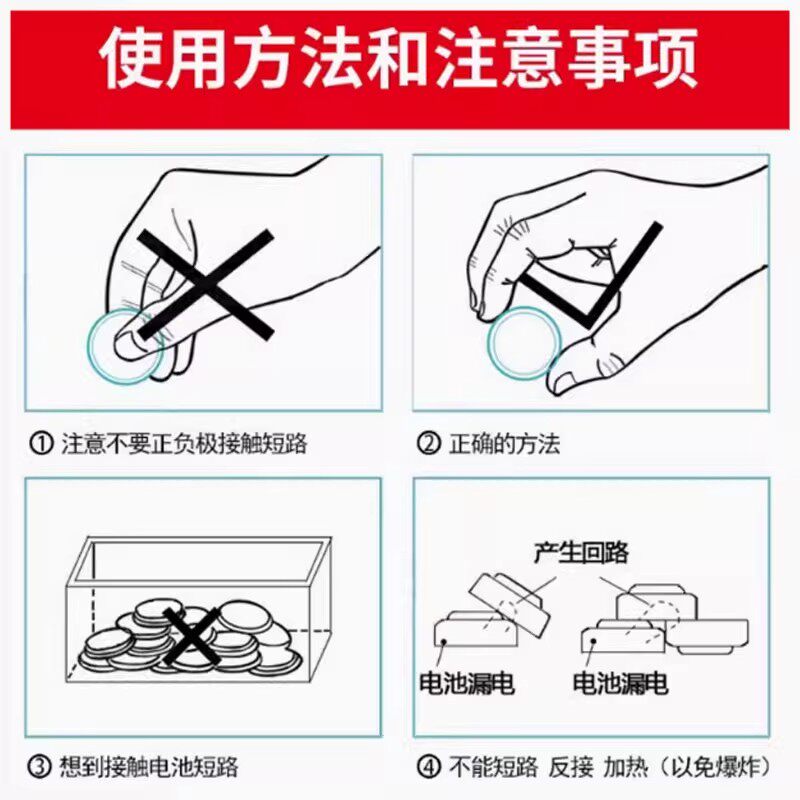 使用方法和注意事项

① 注意不要正负极接触短路

② 正确的方法

③ 想到接触电池短路

产生回路

电池漏电

电池漏电

④ 不能短路 反接 加热（以免爆炸）