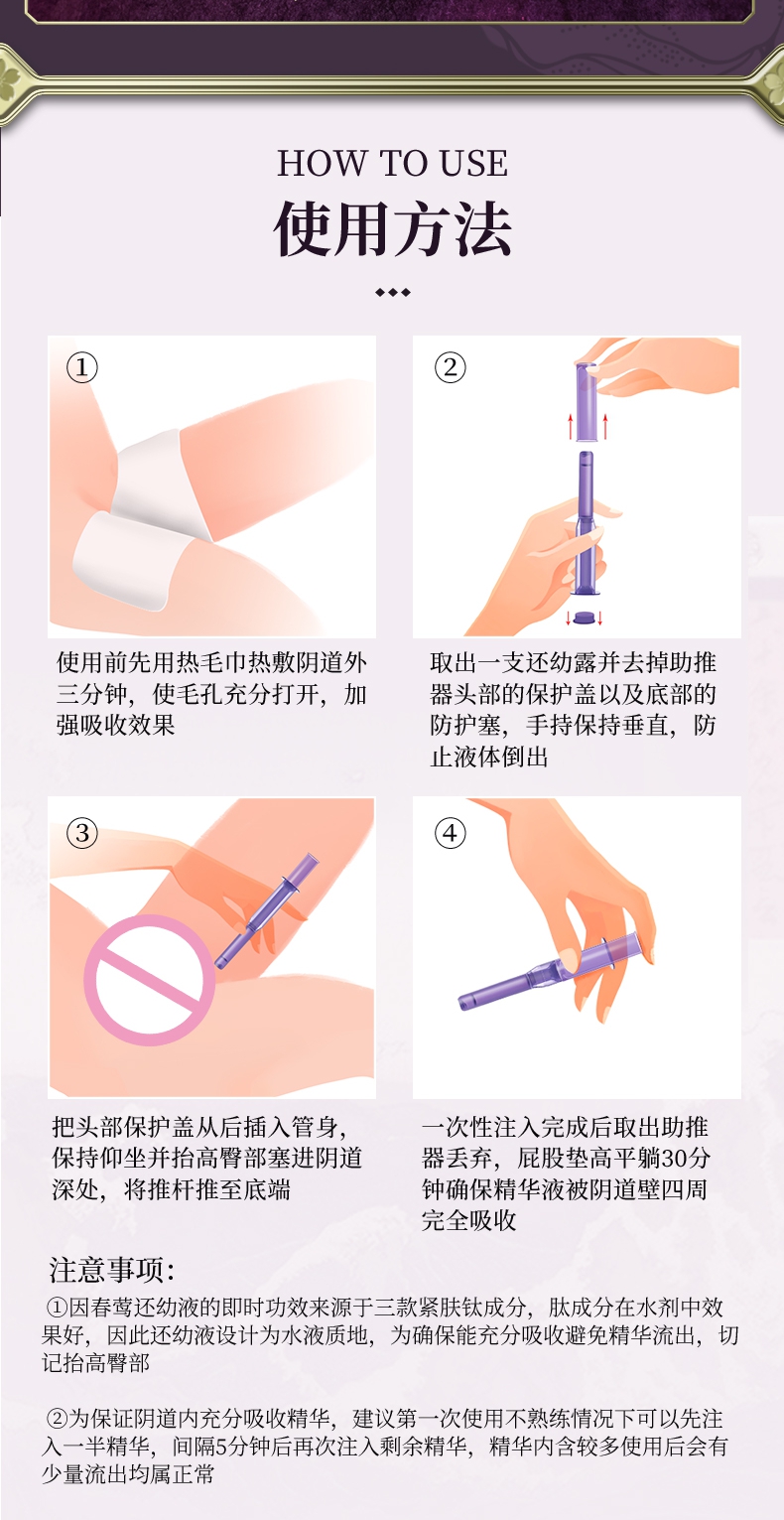 HOW TO USE
使用方法

①
使用前先用热毛巾热敷阴道外三分钟，使毛孔充分打开，加强吸收效果

②
取出一支还幼露并去掉助推器头部的保护盖以及底部的防护塞，手持保持垂直，防止液体倒出

③
把头部保护盖从后插入管身，保持仰坐并抬高臀部塞进阴道深处，将推杆推至底端

④
一次性注入完成后取出助推器丢弃，屁股垫高平躺30分钟确保精华液被阴道壁四周完全吸收

注意事项：

①因春莺还幼液的即时功效来源于三款紧肤钛成分，肽成分在水剂中效果好，因此还幼液设计为水液质地，为确保能充分吸收避免精华流出，切记抬高臀部

②为保证阴道内充分吸收精华，建议第一次使用不熟练情况下可以先注入一半精华，间隔5分钟后再次注入剩余精华，精华内含较多使用后会有少量流出均属正常