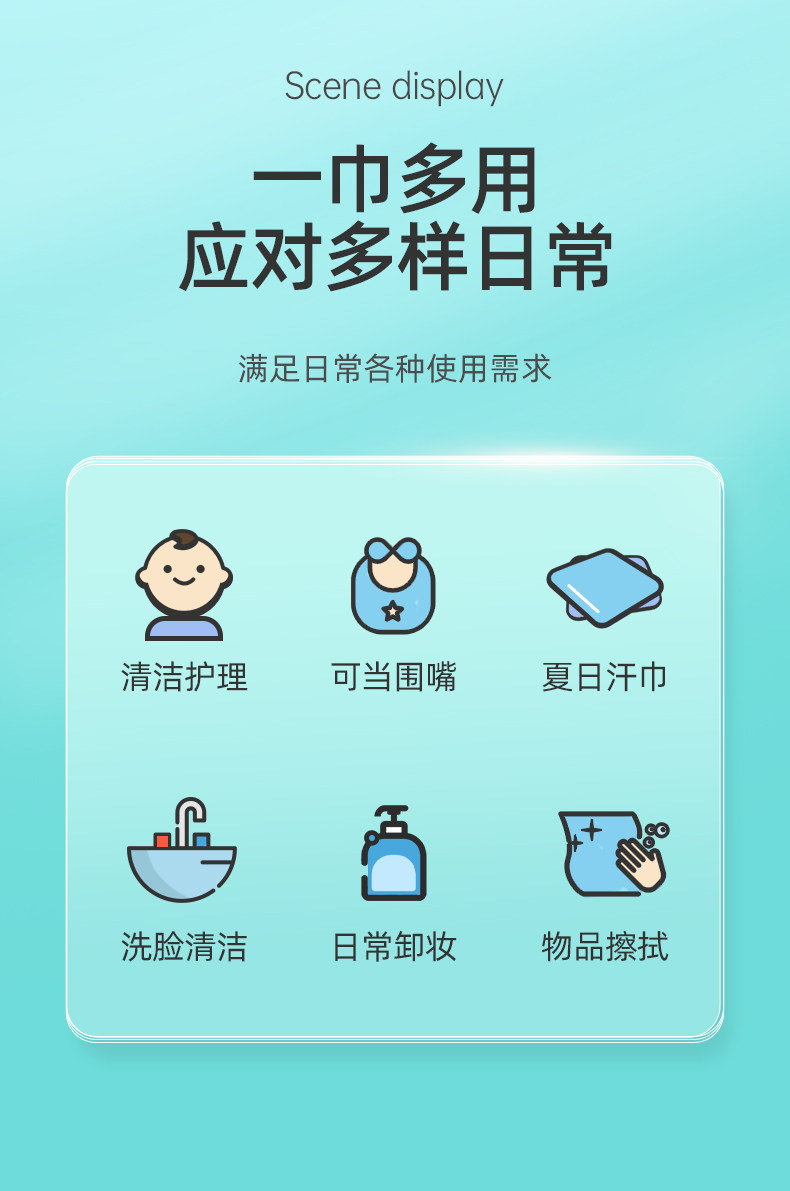 Scene display

一巾多用
应对多样日常

满足日常各种使用需求

清洁护理

可当围嘴

夏日汗巾

洗脸清洁

日常卸妆

物品擦拭