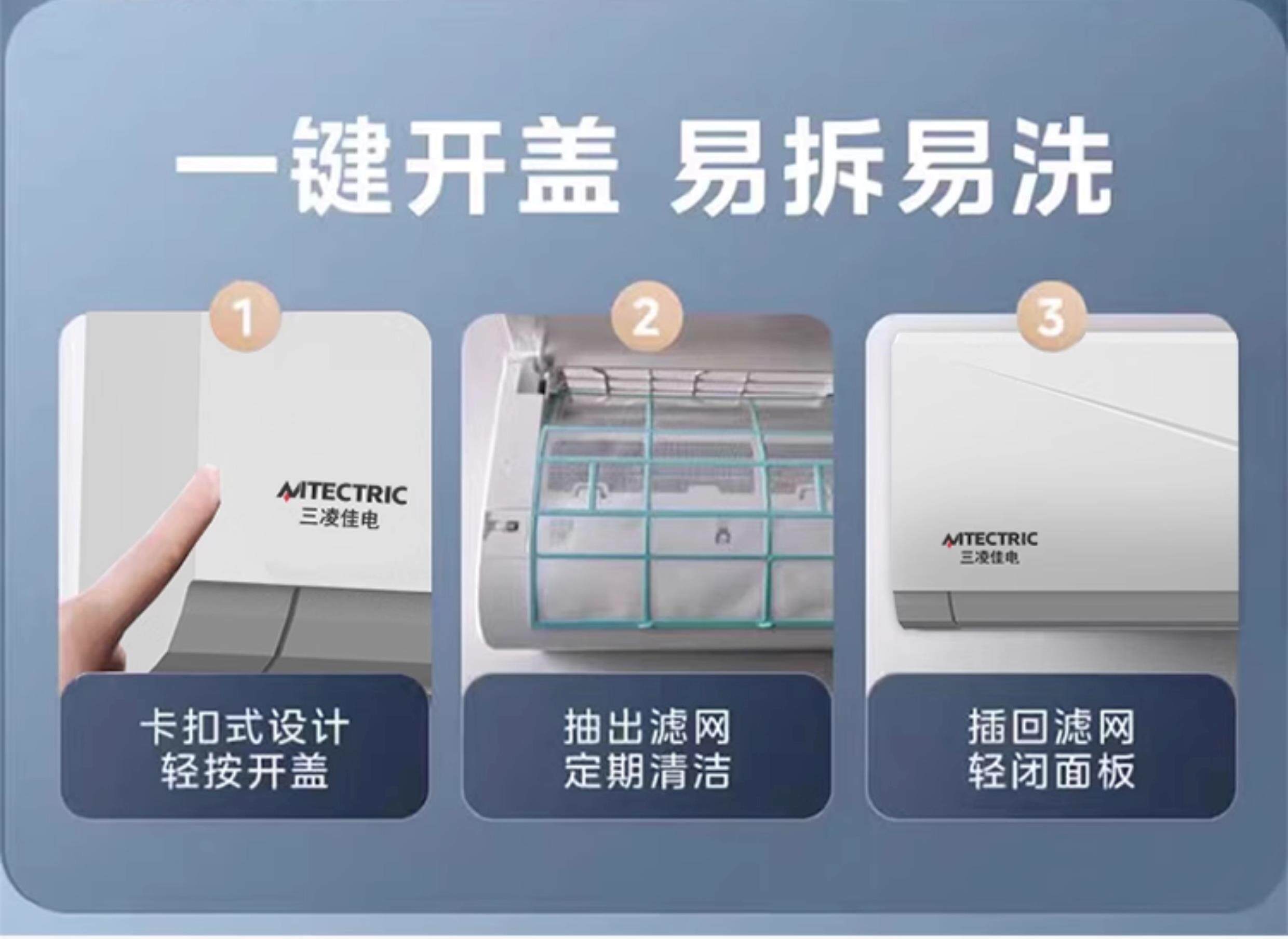 一键开盖 易拆易洗

1

MITECTRIC
三凌佳电

卡扣式设计
轻按开盖

2

抽出滤网
定期清洁

3

MITECTRIC
三凌佳电

插回滤网
轻闭面板