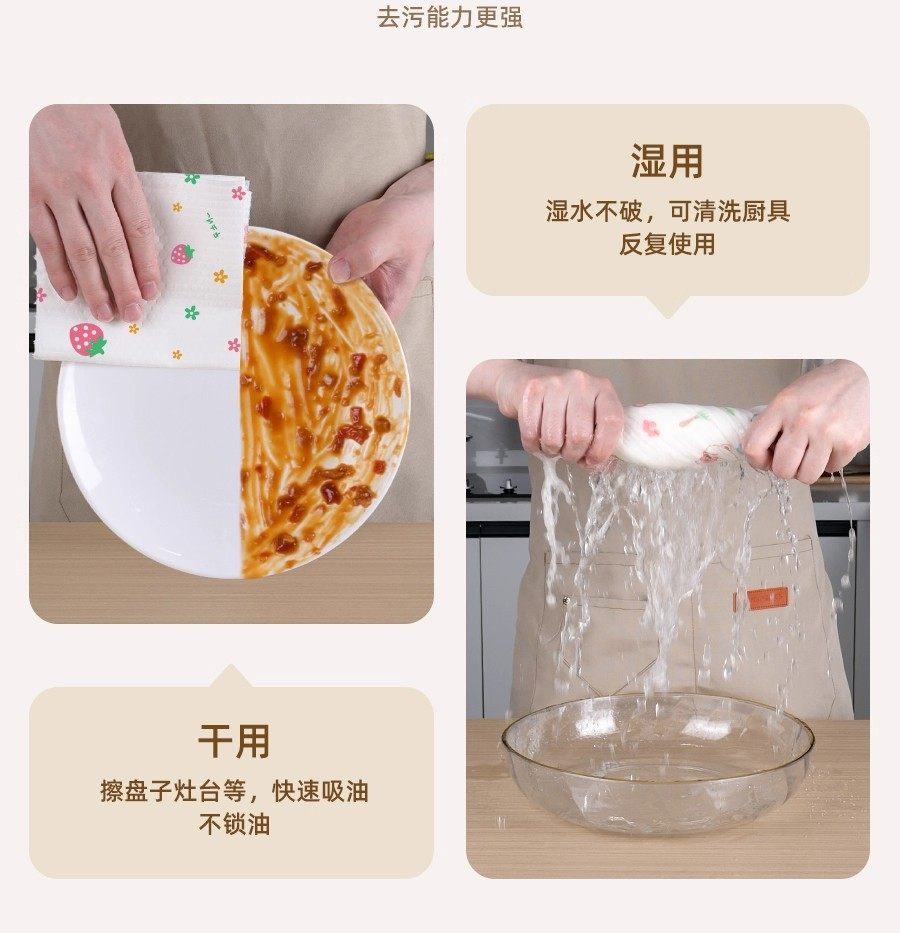 去污能力更强

湿用

湿水不破，可清洗厨具
反复使用

干用

擦盘子灶台等，快速吸油
不锁油