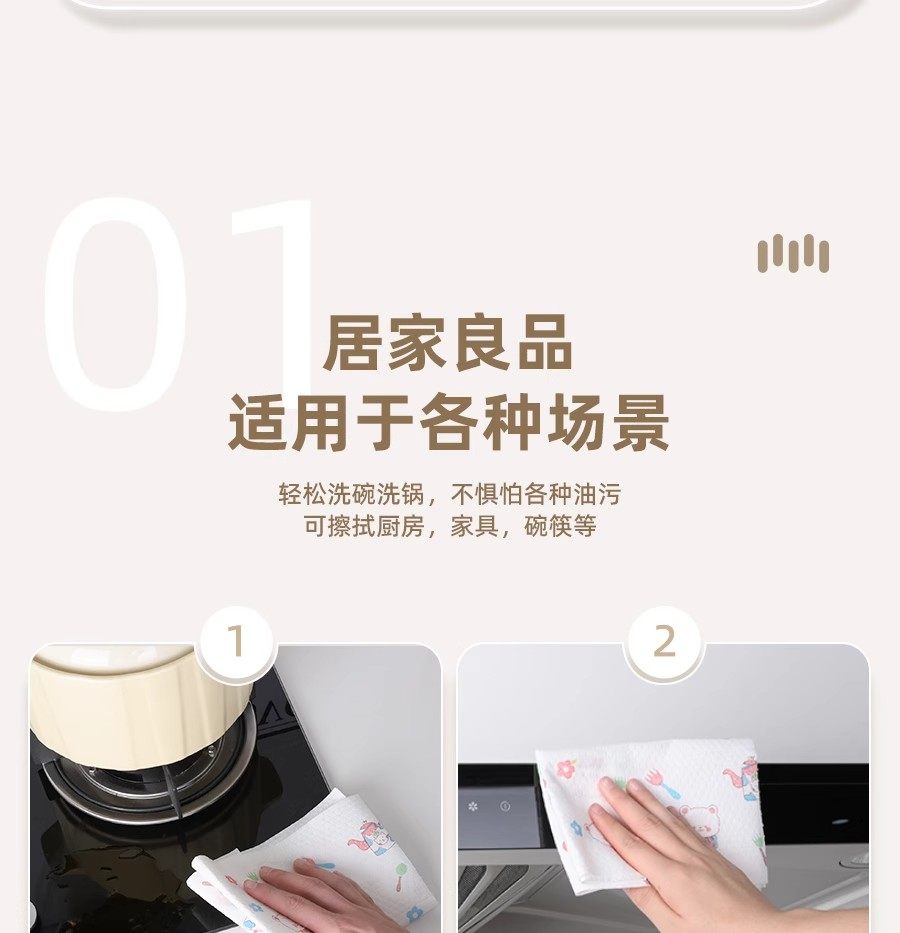 01

居家良品
适用于各种场景

轻松洗碗洗锅，不惧怕各种油污
可擦拭厨房，家具，碗筷等

1

2