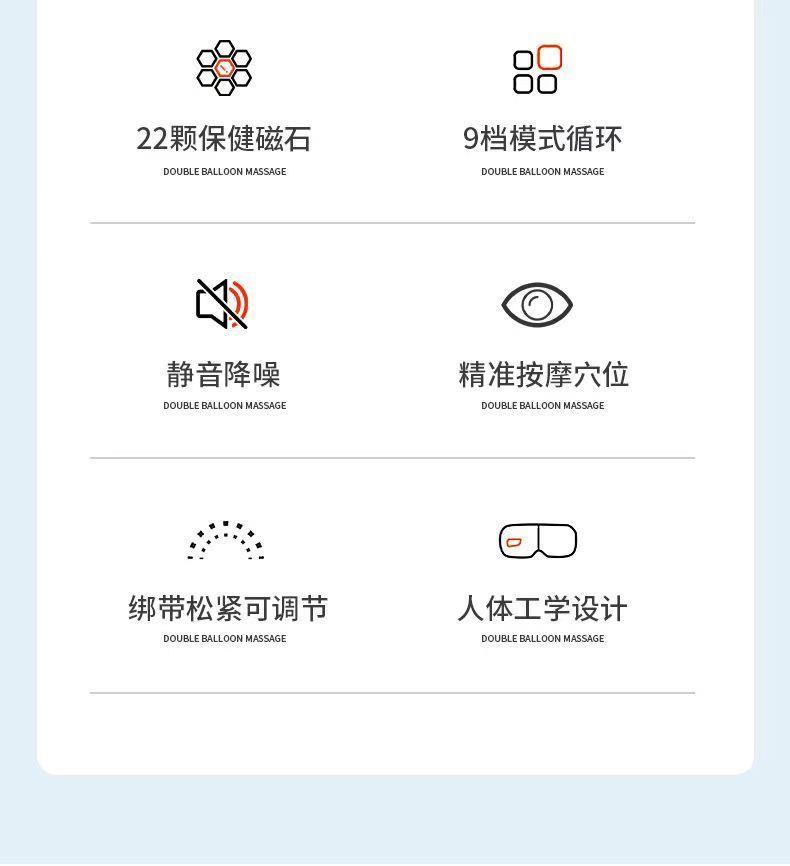 22颗保健磁石
DOUBLE BALLOON MASSAGE

9档模式循环
DOUBLE BALLOON MASSAGE

静音降噪
DOUBLE BALLOON MASSAGE

精准按摩穴位
DOUBLE BALLOON MASSAGE

绑带松紧可调节
DOUBLE BALLOON MASSAGE

人体工学设计
DOUBLE BALLOON MASSAGE