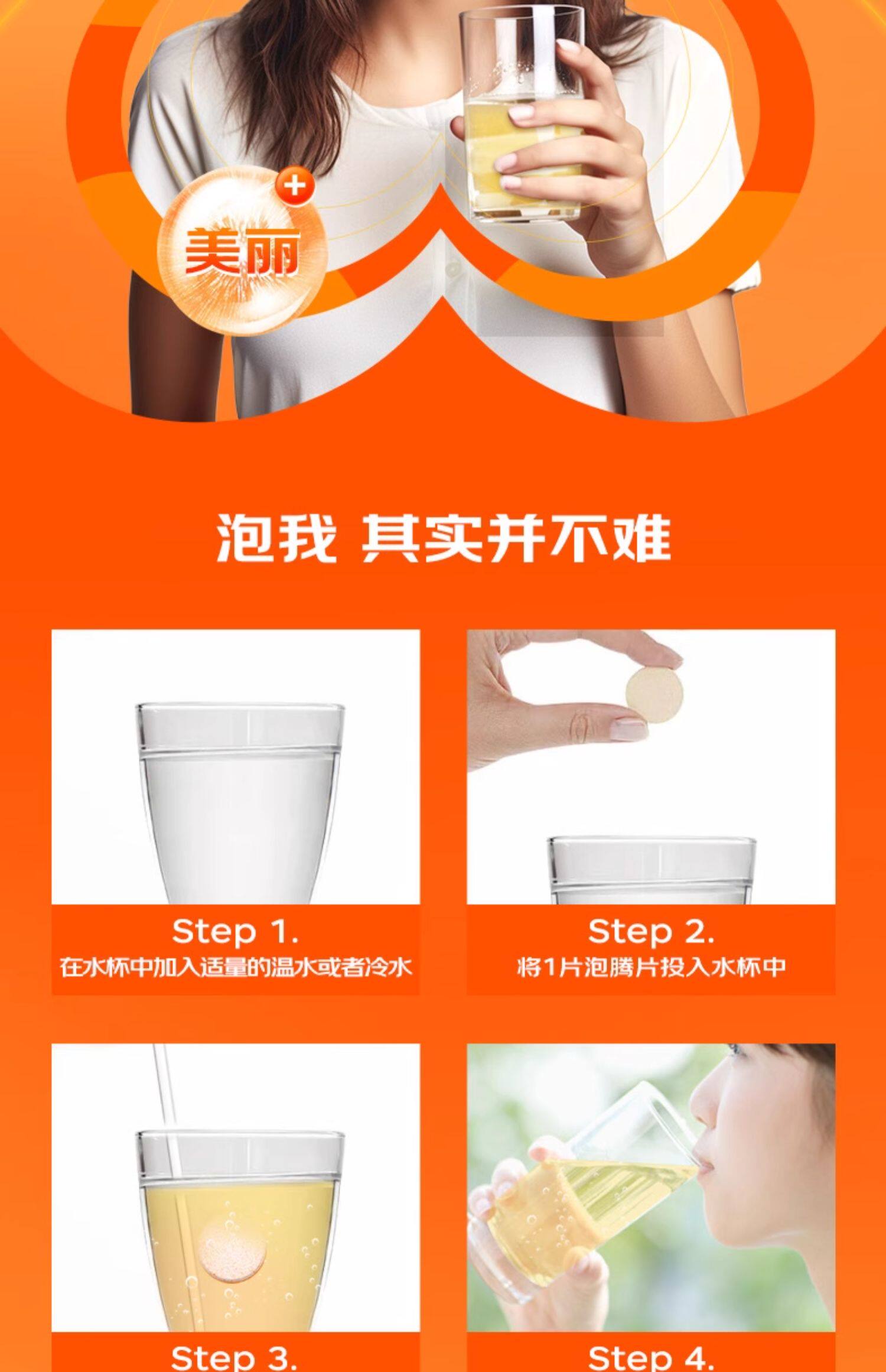 美丽

泡我 其实并不难

Step 1.
在水杯中加入适量的温水或者冷水

Step 2.
将1片泡腾片投入水杯中

Step 3.

Step 4.