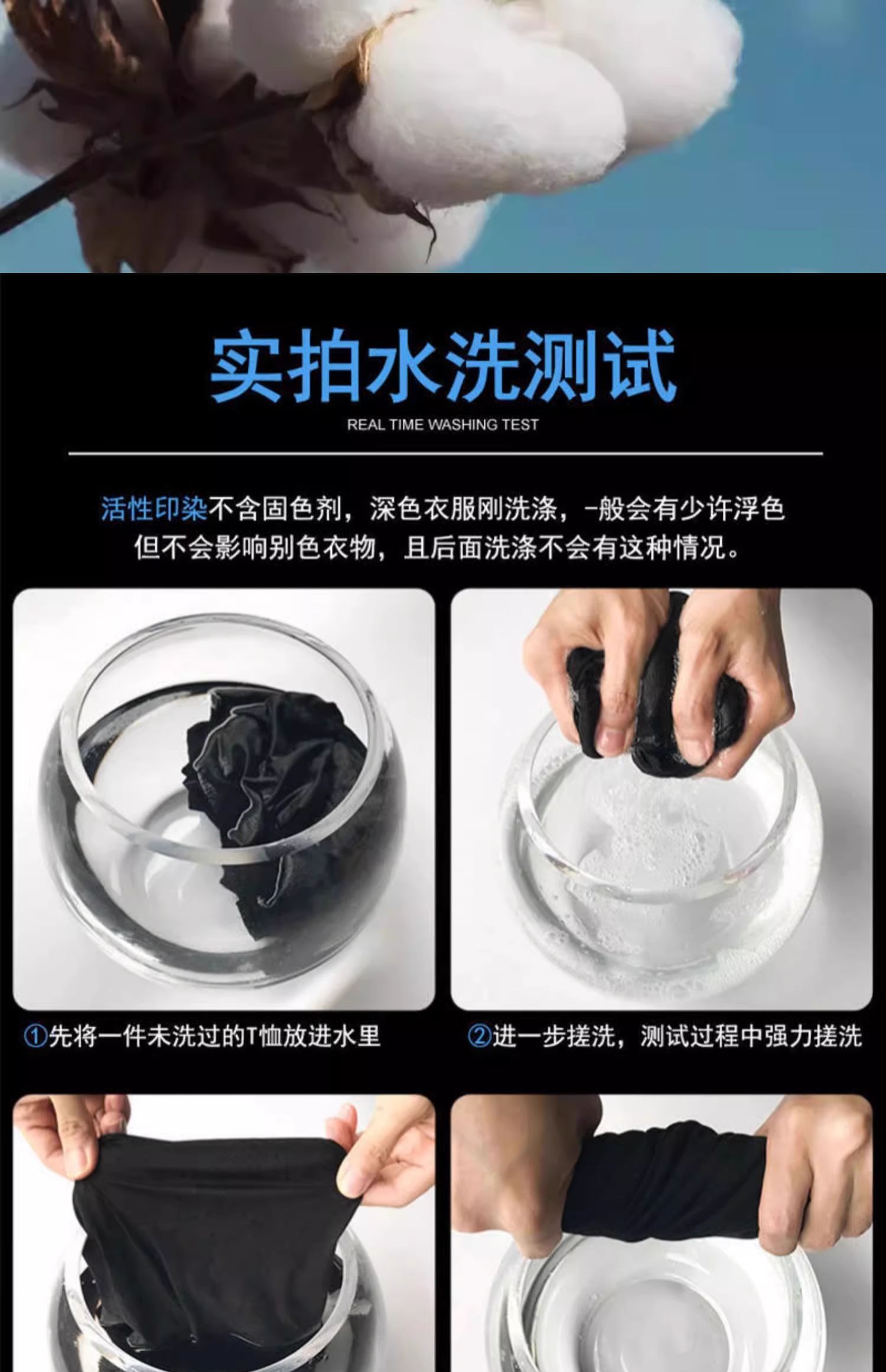 实拍水洗测试

REAL TIME WASHING TEST

活性印染不含固色剂，深色衣服刚洗涤，-般会有少许浮色
但不会影响别色衣物，且后面洗涤不会有这种情况。

①先将一件未洗过的T恤放进水里

②进一步搓洗，测试过程中强力搓洗