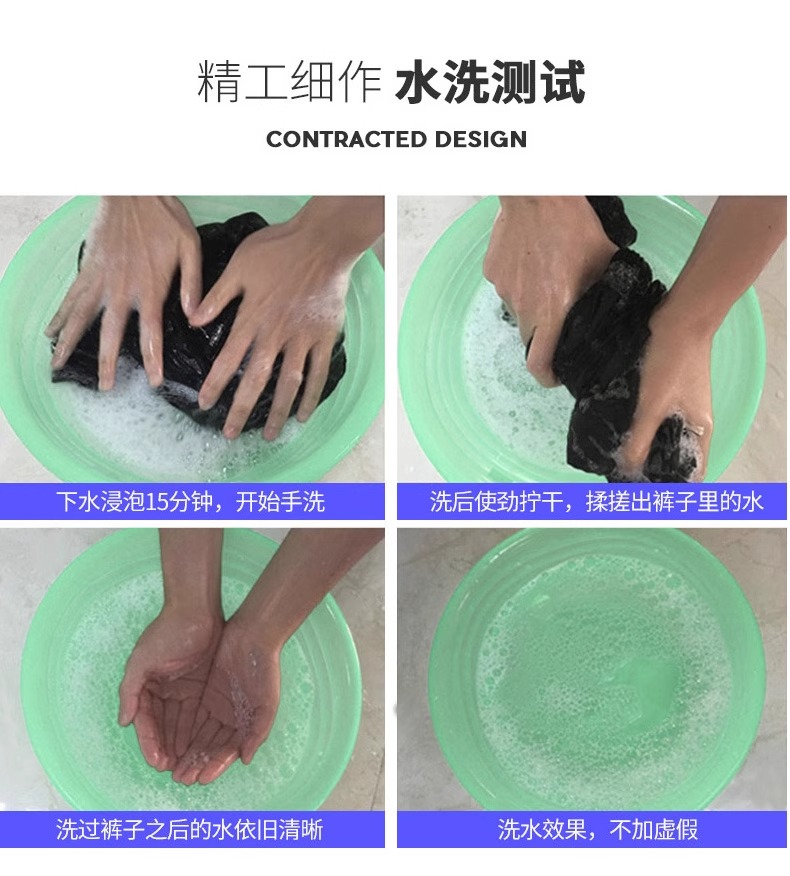 精工细作 水洗测试

CONTRACTED DESIGN

下水浸泡15分钟，开始手洗

洗后使劲拧干，揉搓出裤子里的水

洗过裤子之后的水依旧清晰

洗水效果，不加虚假