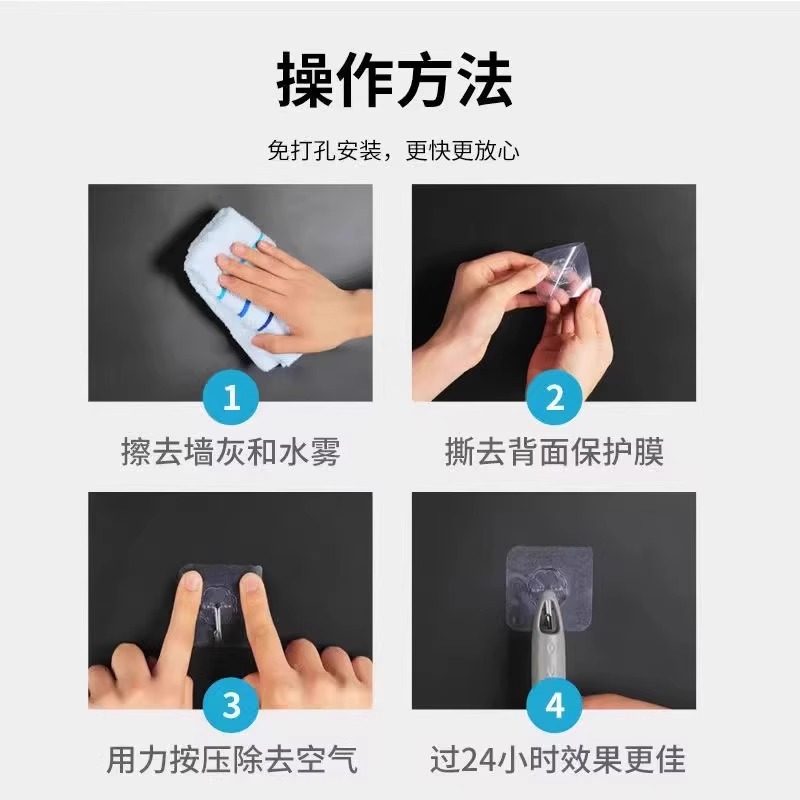 操作方法

免打孔安装，更快更放心

1
擦去墙灰和水雾

2
撕去背面保护膜

3
用力按压除去空气

4
过24小时效果更佳