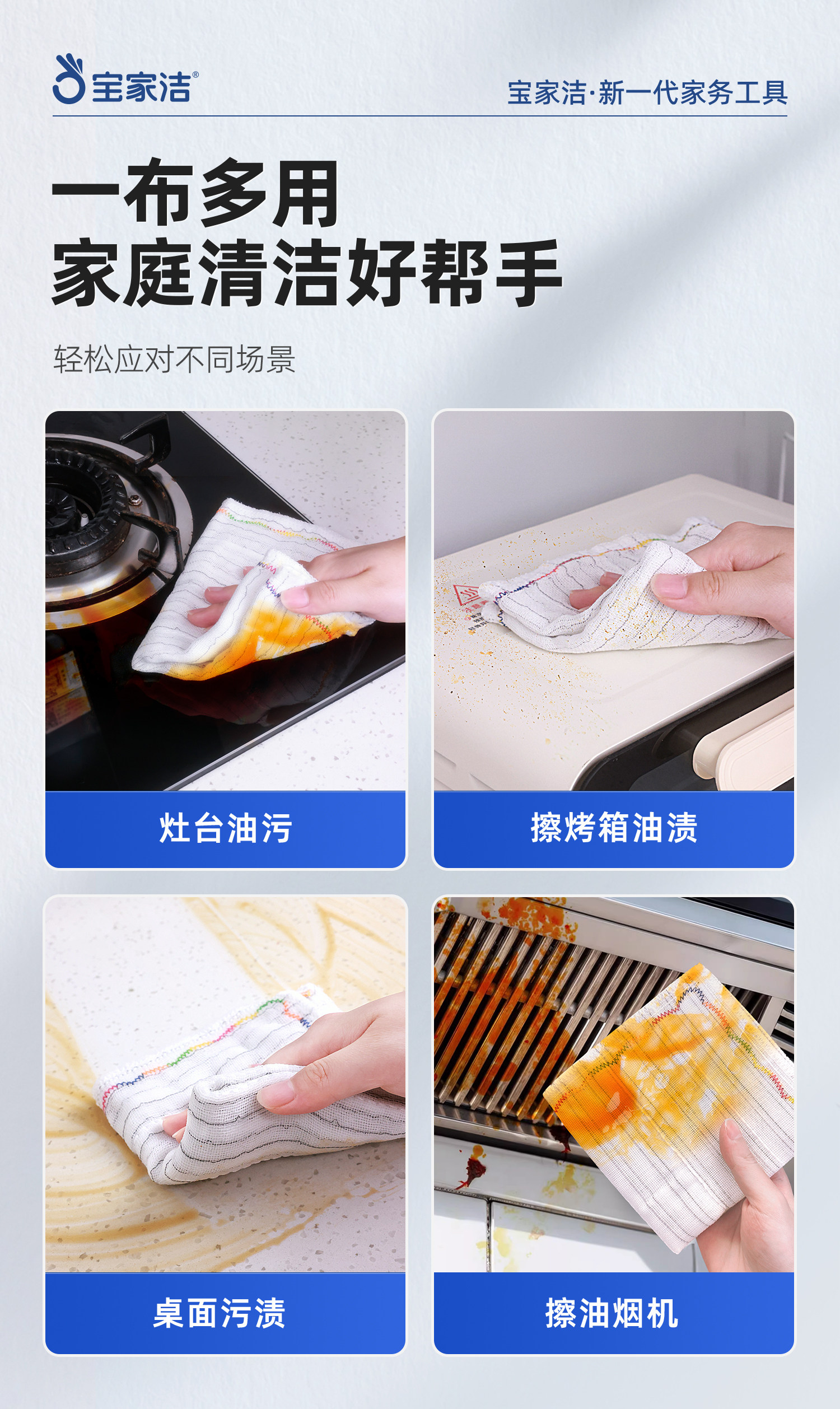 宝家洁®

宝家洁·新一代家务工具

一布多用
家庭清洁好帮手

轻松应对不同场景

灶台油污

擦烤箱油渍

桌面污渍

擦油烟机