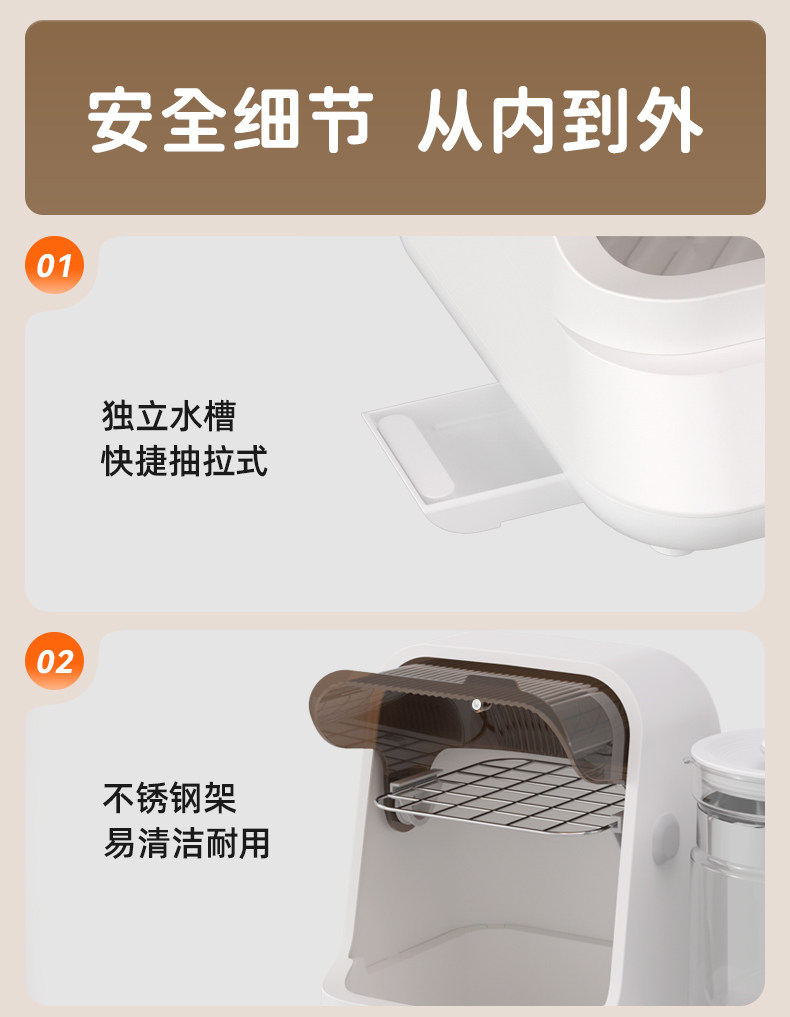 安全细节 从内到外

01

独立水槽
快捷抽拉式

02

不锈钢架
易清洁耐用