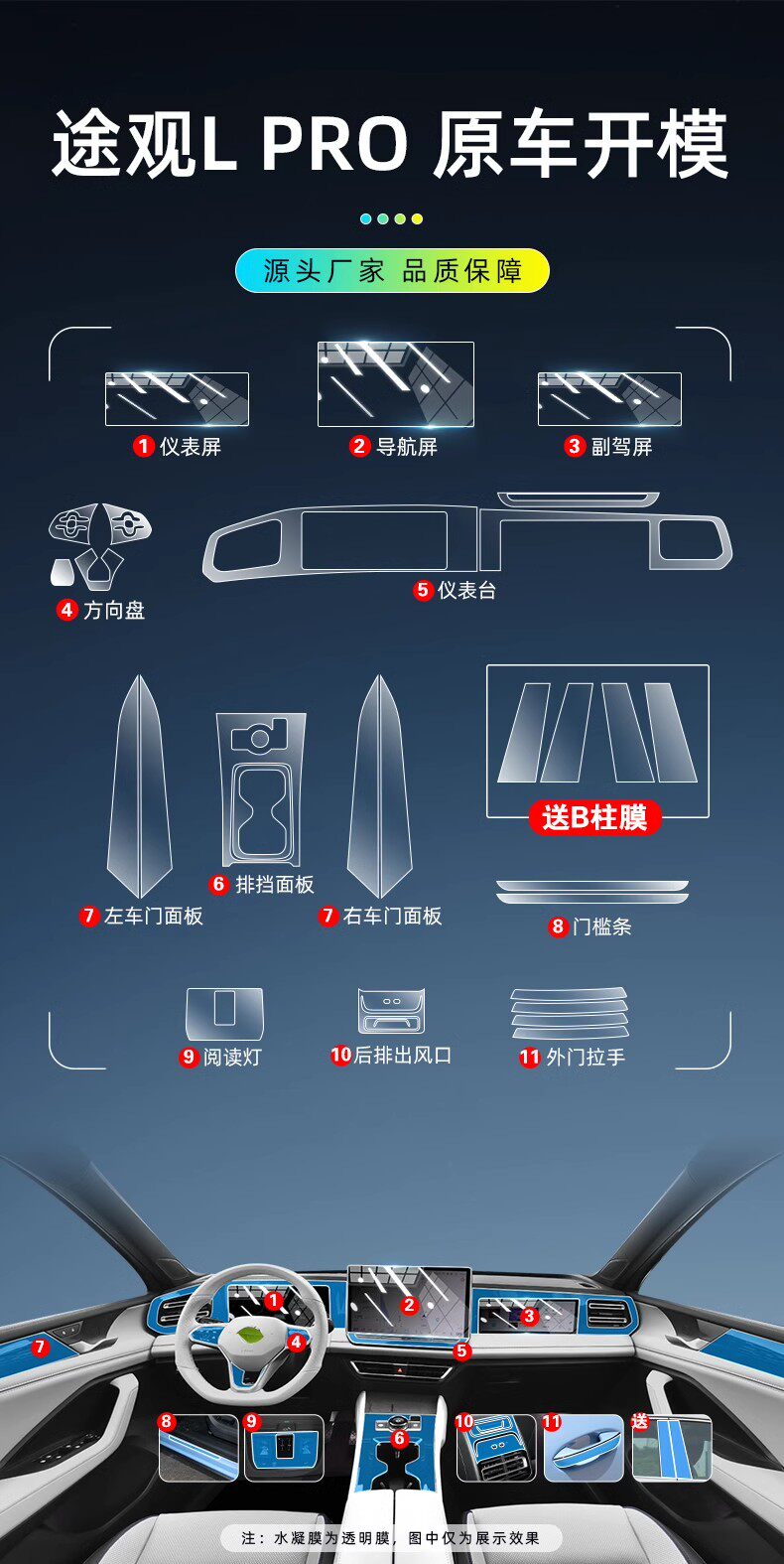 途观L PRO 原车开模

源头厂家 品质保障

1 仪表屏
2 导航屏
3 副驾屏
4 方向盘
5 仪表台
6 排挡面板
7 左车门面板
7 右车门面板
送B柱膜
8 门槛条
9 阅读灯
10 后排出风口
11 外门拉手

1
2
3
4
5
7
8
9
6
10
11
送

注：水凝膜为透明膜，图中仅为展示效果