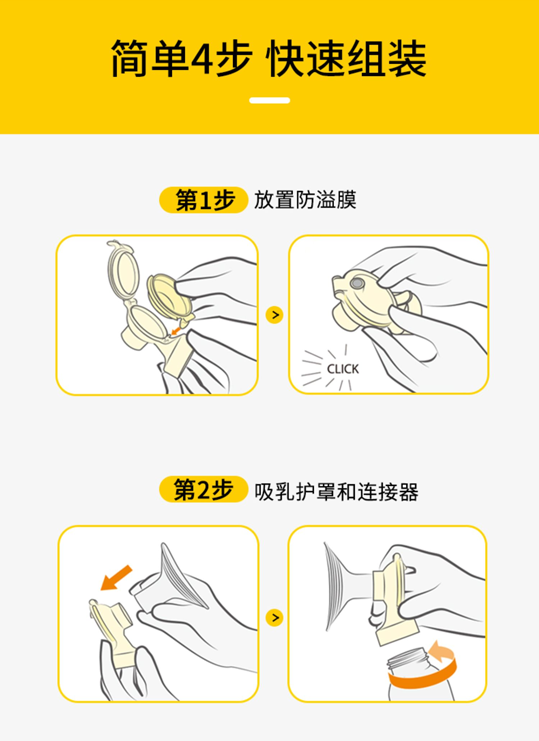 简单4步 快速组装

第1步 放置防溢膜

CLICK

第2步 吸乳护罩和连接器