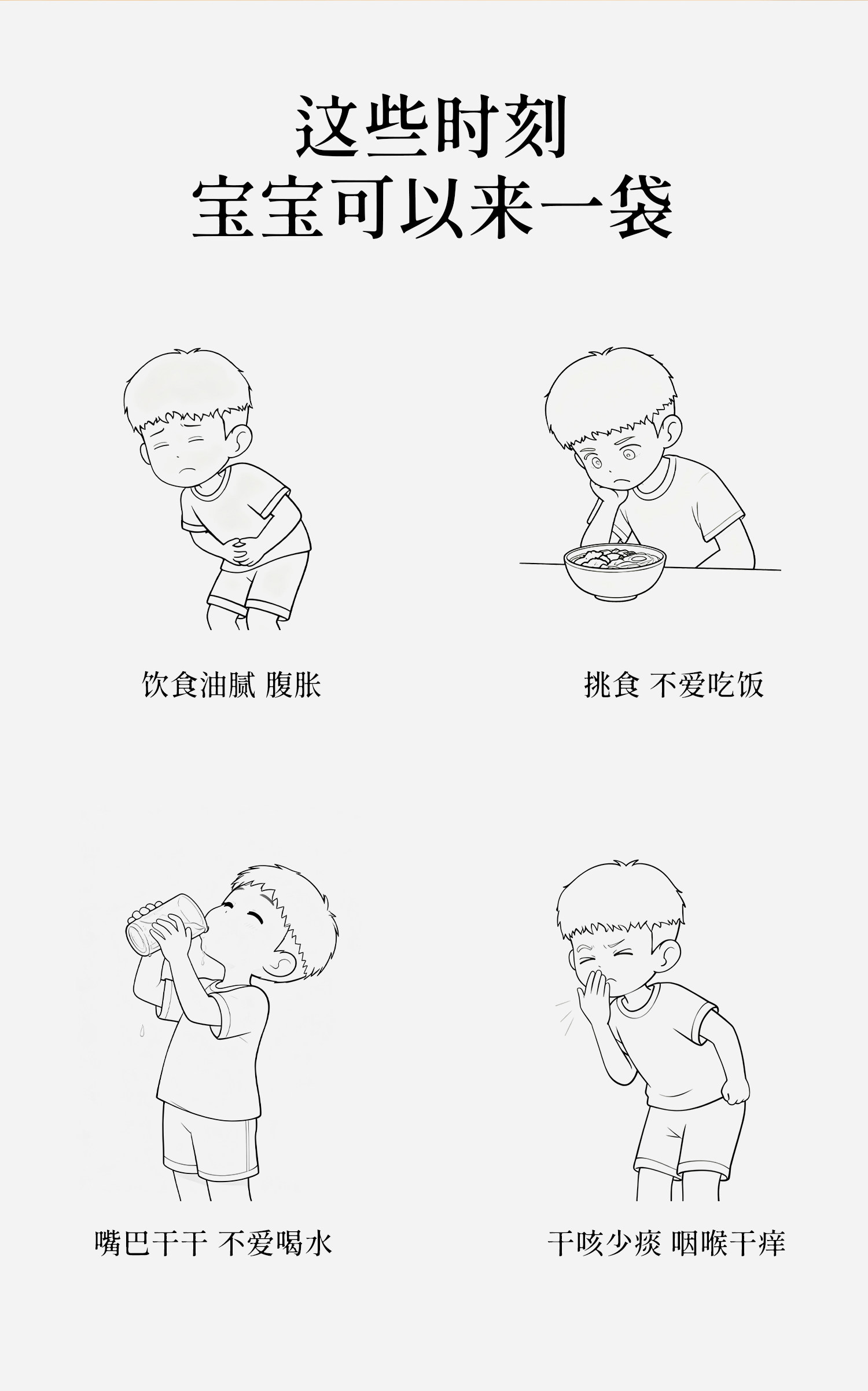 这些时刻
宝宝可以来一袋

饮食油腻 腹胀

挑食 不爱吃饭

嘴巴干干 不爱喝水

干咳少痰 咽喉干痒