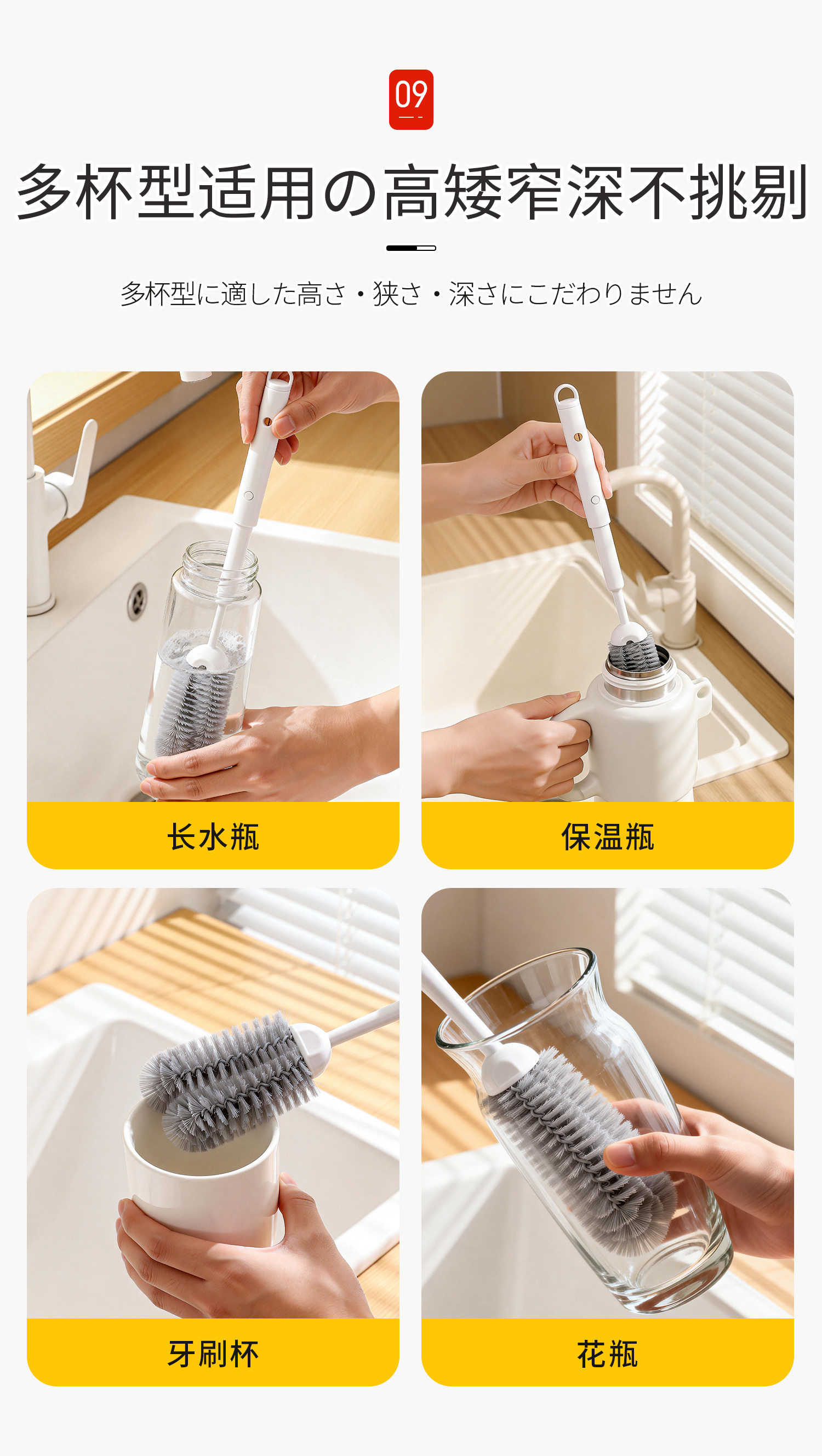 09

多杯型适用の高矮窄深不挑剔

多杯型に適した高さ・狭さ・深さにこだわりません

长水瓶

保温瓶

牙刷杯

花瓶