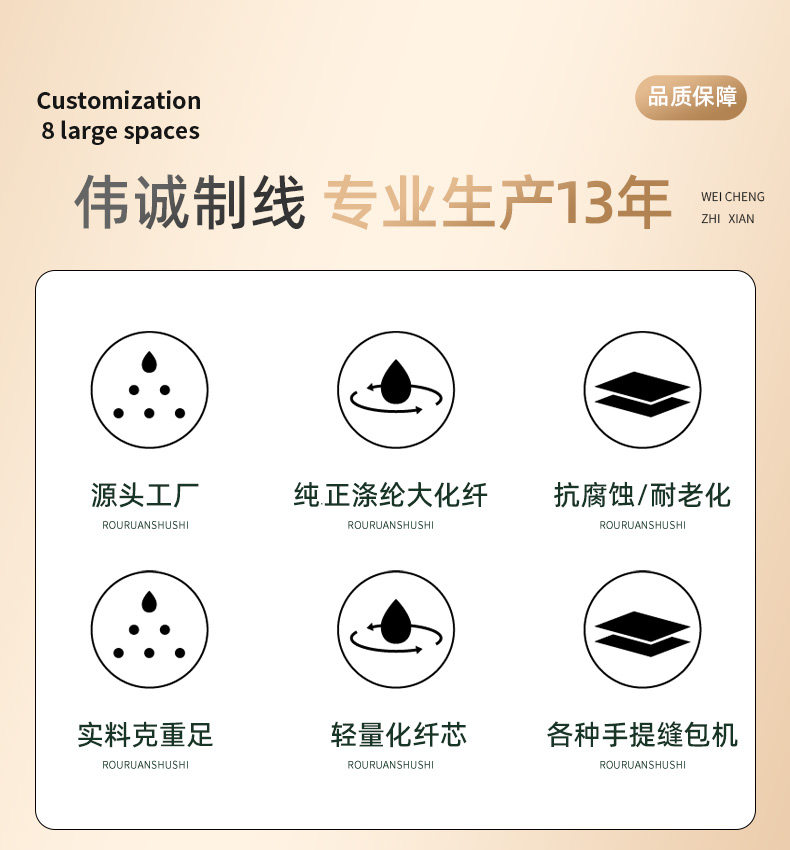 Customization
8 large spaces

品质保障

伟诚制线 专业生产13年

WEI CHENG
ZHI XIAN

源头工厂
ROURUANSHUSHI

纯正涤纶大化纤
ROURUANSHUSHI

抗腐蚀/耐老化
ROURUANSHUSHI

实料克重足
ROURUANSHUSHI

轻量化纤芯
ROURUANSHUSHI

各种手提缝包机
ROURUANSHUSHI