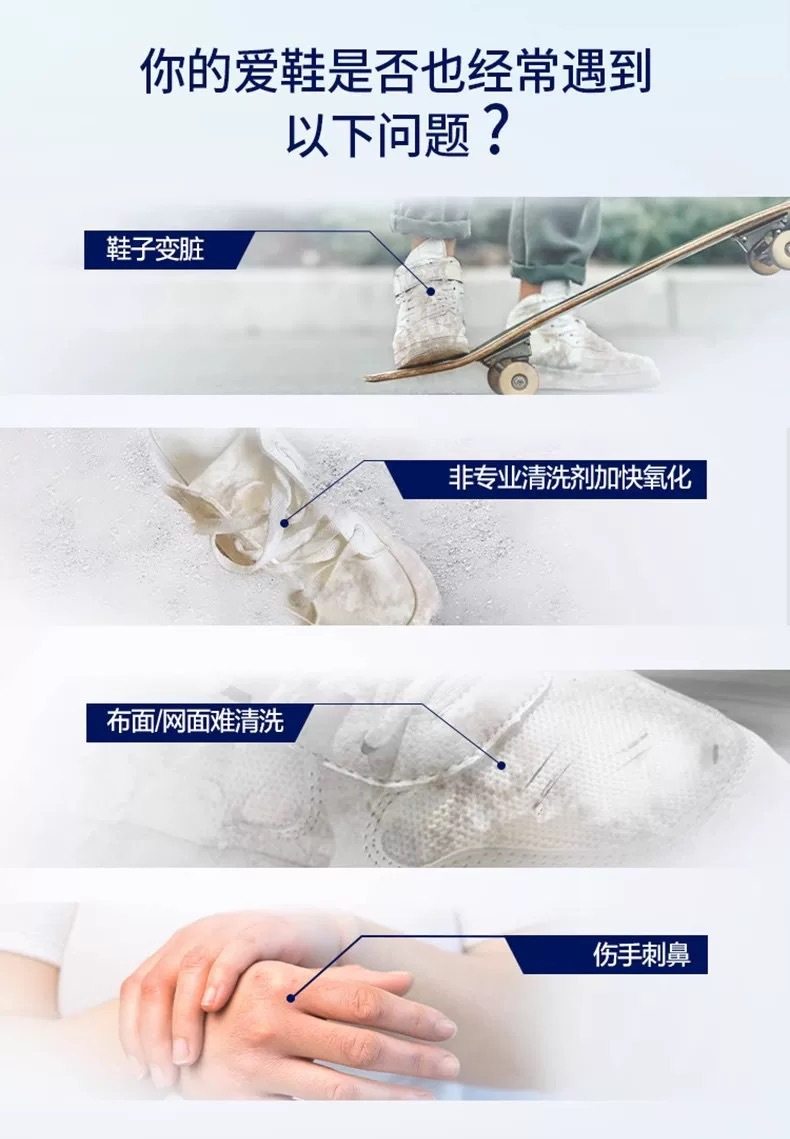 你的爱鞋是否也经常遇到以下问题？

鞋子变脏

非专业清洗剂加快氧化

布面/网面难清洗

伤手刺鼻