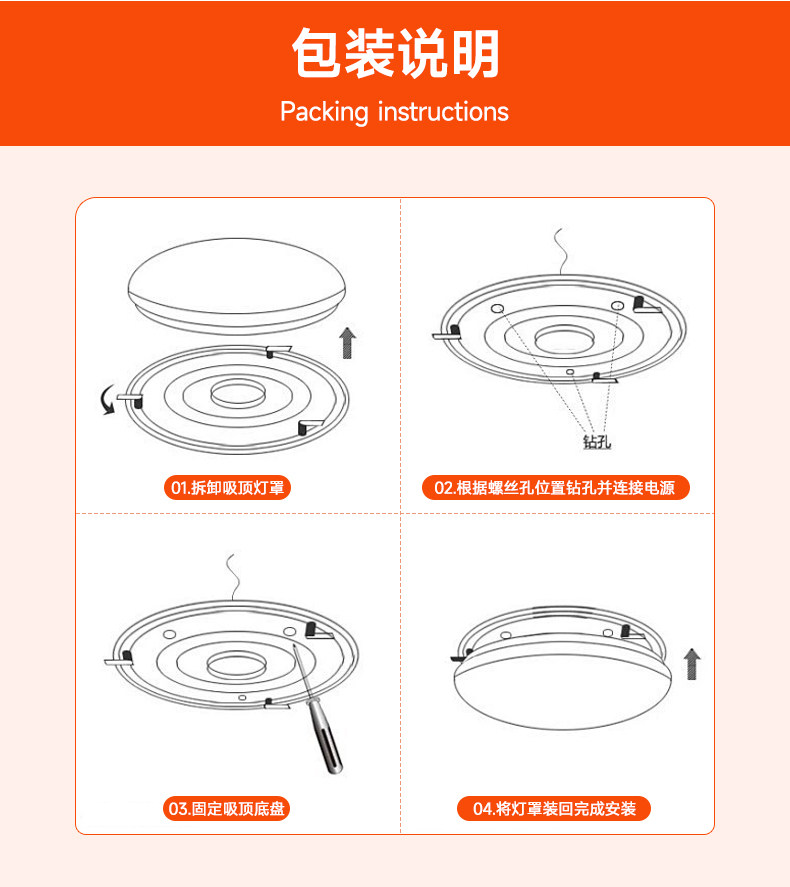 包装说明
Packing instructions

01.拆卸吸顶灯罩

钻孔

02.根据螺丝孔位置钻孔并连接电源

03.固定吸顶底盘

04.将灯罩装回完成安装