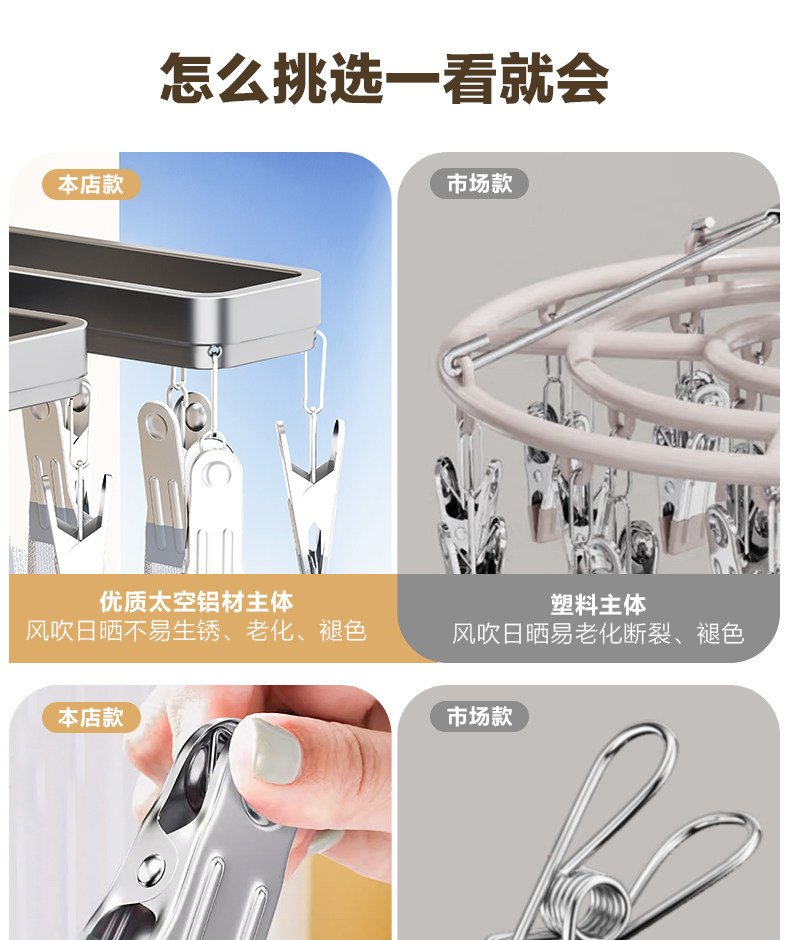 怎么挑选一看就会

本店款

优质太空铝材主体
风吹日晒不易生锈、老化、褪色

市场款

塑料主体
风吹日晒易老化断裂、褪色

本店款

市场款