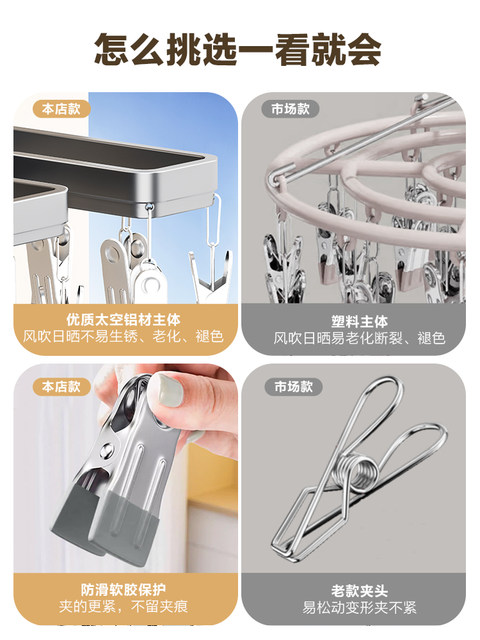 怎么挑选一看就会

本店款

优质太空铝材主体
风吹日晒不易生锈、老化、褪色

市场款

塑料主体
风吹日晒易老化断裂、褪色

本店款

防滑软胶保护
夹的更紧，不留夹痕

市场款

老款夹头
易松动变形夹不紧