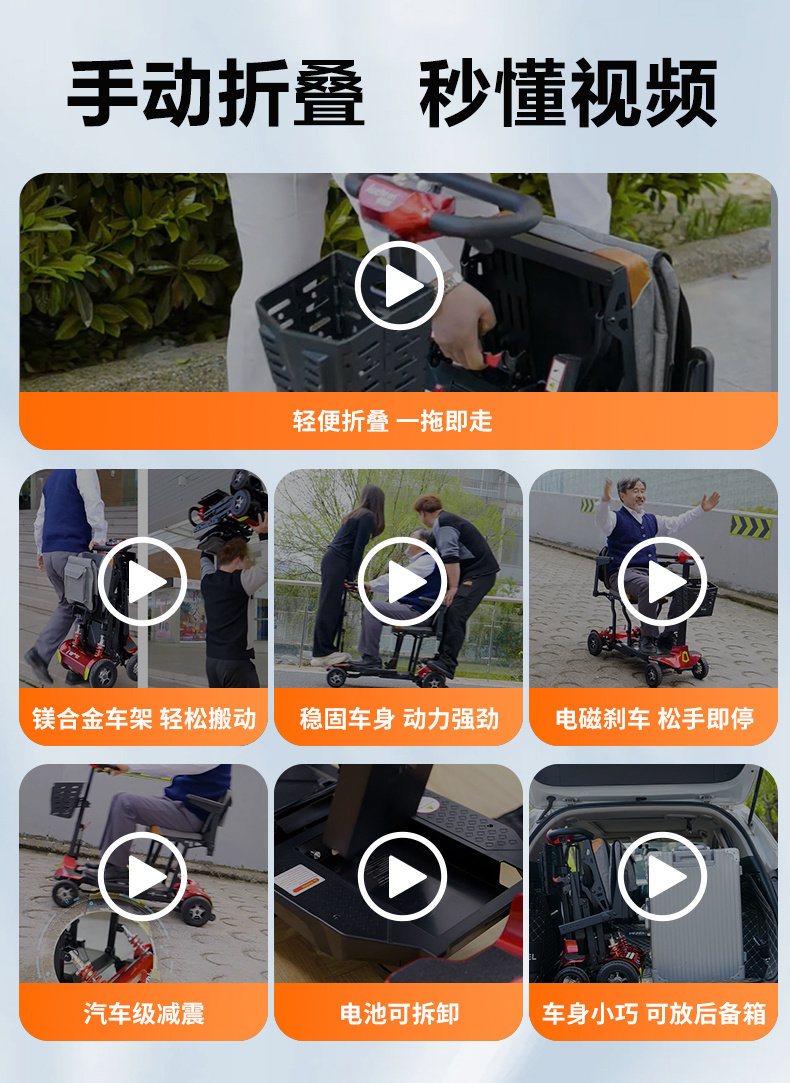 手动折叠 秒懂视频

轻便折叠 一拖即走

镁合金车架 轻松搬动

稳固车身 动力强劲

电磁刹车 松手即停

汽车级减震

电池可拆卸

车身小巧 可放后备箱